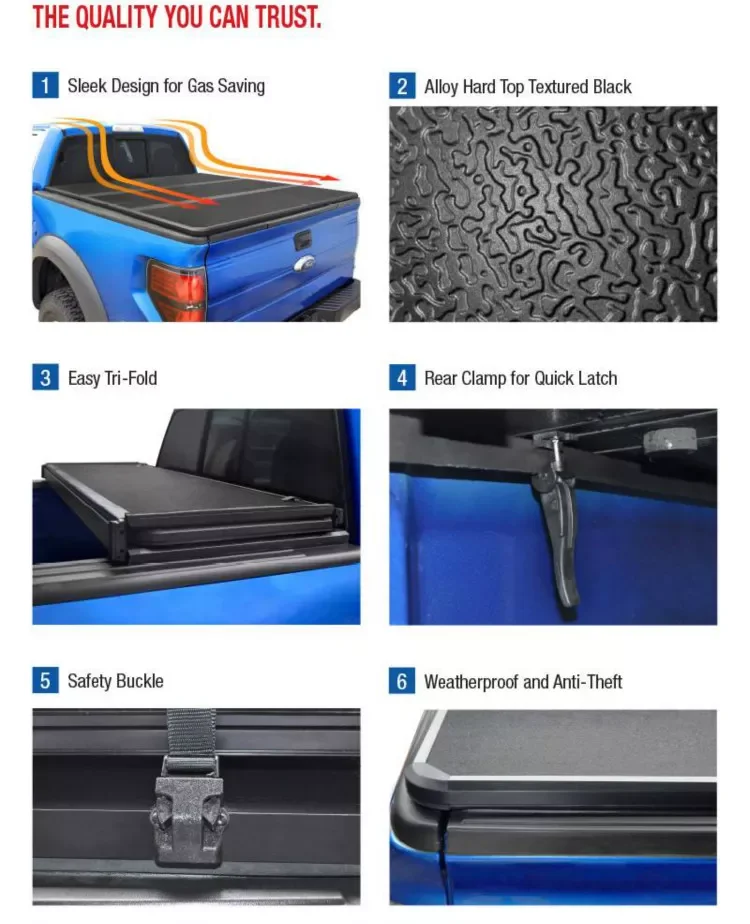 THE QUALITY YOU CAN TRUST.

1 Sleek Design for Gas Saving

2 Alloy Hard Top Textured Black

3 Easy Tri-Fold

4 Rear Clamp for Quick Latch

5 Safety Buckle

6 Weatherproof and Anti-Theft