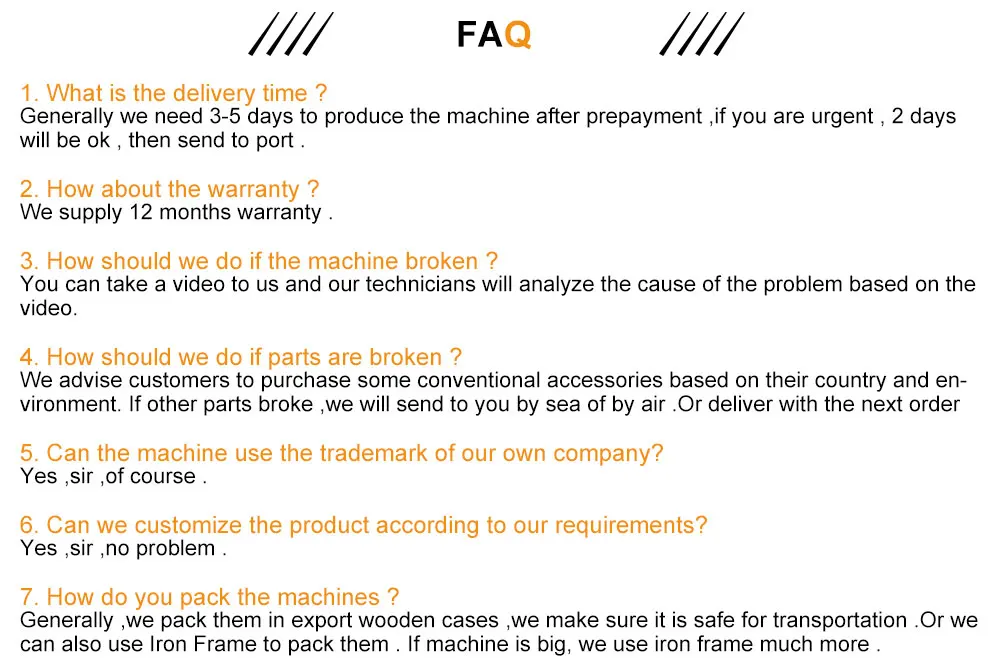 //// FAQ ////

1. What is the delivery time ?
Generally we need 3-5 days to produce the machine after prepayment ,if you are urgent , 2 days will be ok , then send to port .

2. How about the warranty ?
We supply 12 months warranty .

3. How should we do if the machine broken ?
You can take a video to us and our technicians will analyze the cause of the problem based on the video.

4. How should we do if parts are broken ?
We advise customers to purchase some conventional accessories based on their country and environment. If other parts broke ,we will send to you by sea of by air .Or deliver with the next order

5. Can the machine use the trademark of our own company?
Yes ,sir ,of course .

6. Can we customize the product according to our requirements?
Yes ,sir ,no problem .

7. How do you pack the machines ?
Generally ,we pack them in export wooden cases ,we make sure it is safe for transportation .Or we can also use Iron Frame to pack them . If machine is big, we use iron frame much more .