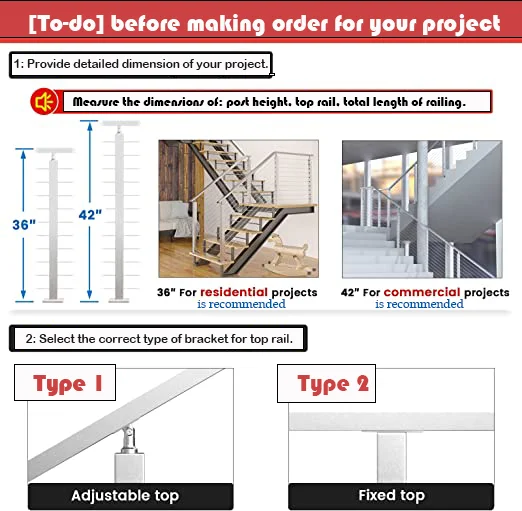 [To-do] before making order for your project

1: Provide detailed dimension of your project.

Measure the dimensions of: post height, top rail, total length of railing.

36"

42"

36" For residential projects is recommended

42" For commercial projects is recommended

2: Select the correct type of bracket for top rail.

Type 1

Adjustable top

Type 2

Fixed top