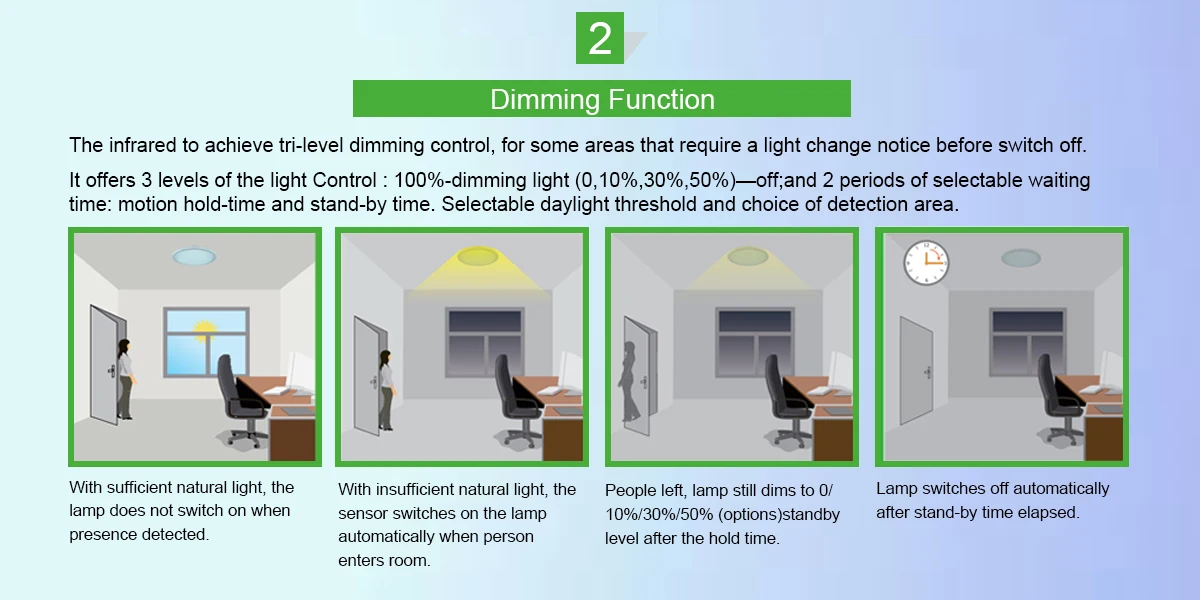 2

Dimming Function

The infrared to achieve tri-level dimming control, for some areas that require a light change notice before switch off.

It offers 3 levels of the light Control : 100%-dimming light (0,10%,30%,50%)—off;and 2 periods of selectable waiting time: motion hold-time and stand-by time. Selectable daylight threshold and choice of detection area.

With sufficient natural light, the lamp does not switch on when presence detected.

With insufficient natural light, the sensor switches on the lamp automatically when person enters room.

People left, lamp still dims to 0/ 10%/30%/50% (options)standby level after the hold time.

Lamp switches off automatically after stand-by time elapsed.