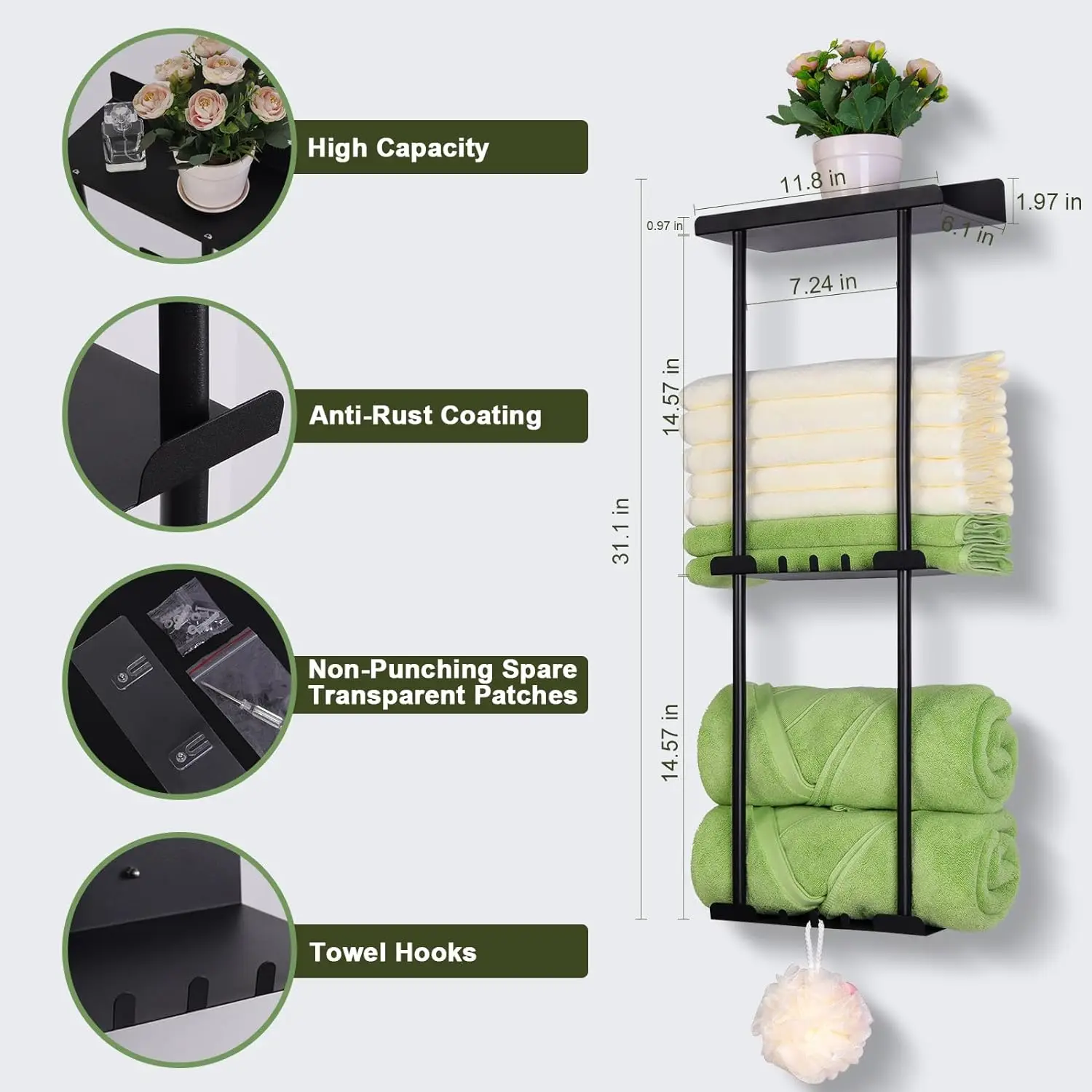 High Capacity

Anti-Rust Coating

Non-Punching Spare Transparent Patches

Towel Hooks

11.8 in

1.97 in

0.97 in

6.1 in

7.24 in

14.57 in

31.1 in

14.57 in