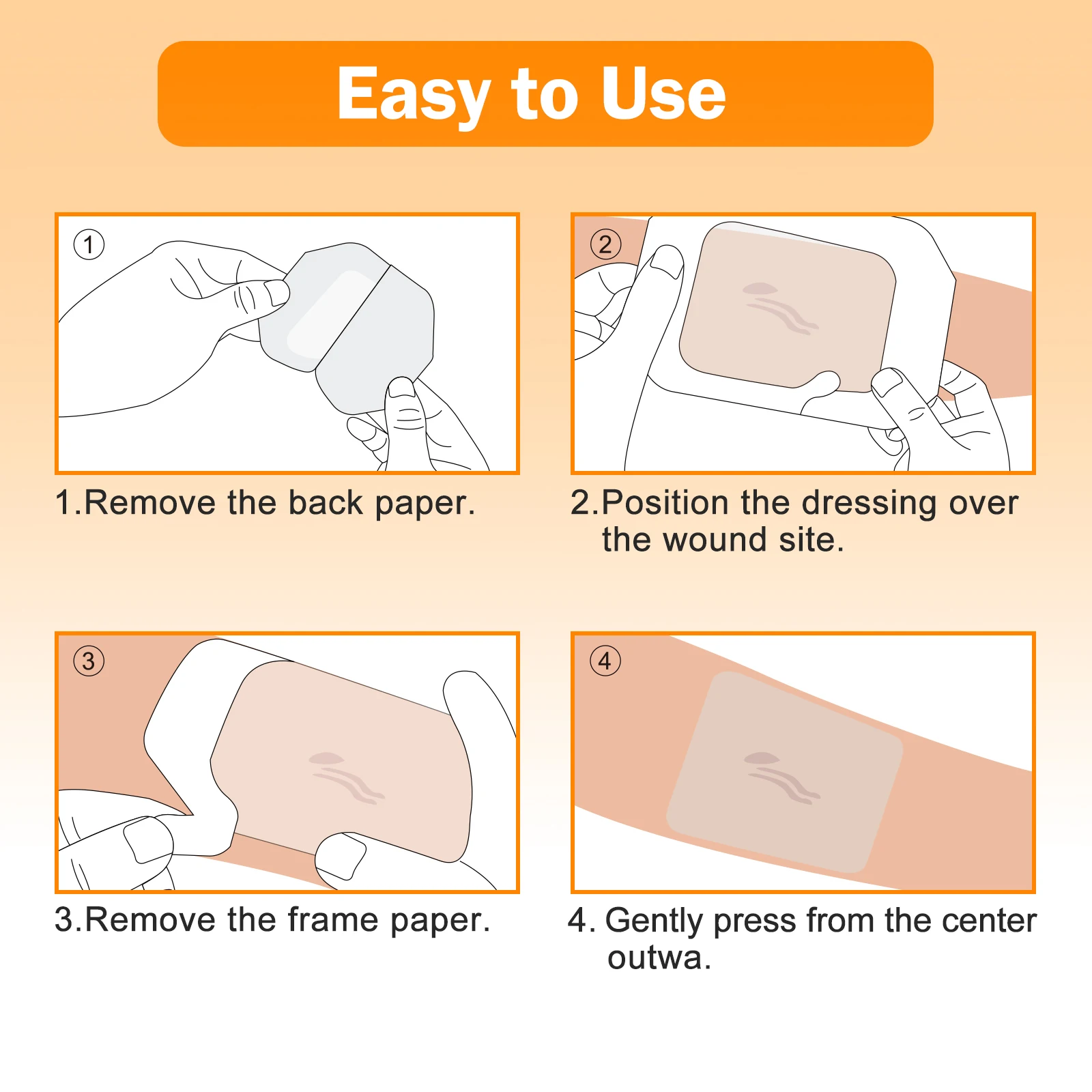 Easy to Use

①

1.Remove the back paper.

②

2.Position the dressing over the wound site.

③

3.Remove the frame paper.

④

4. Gently press from the center outwa.