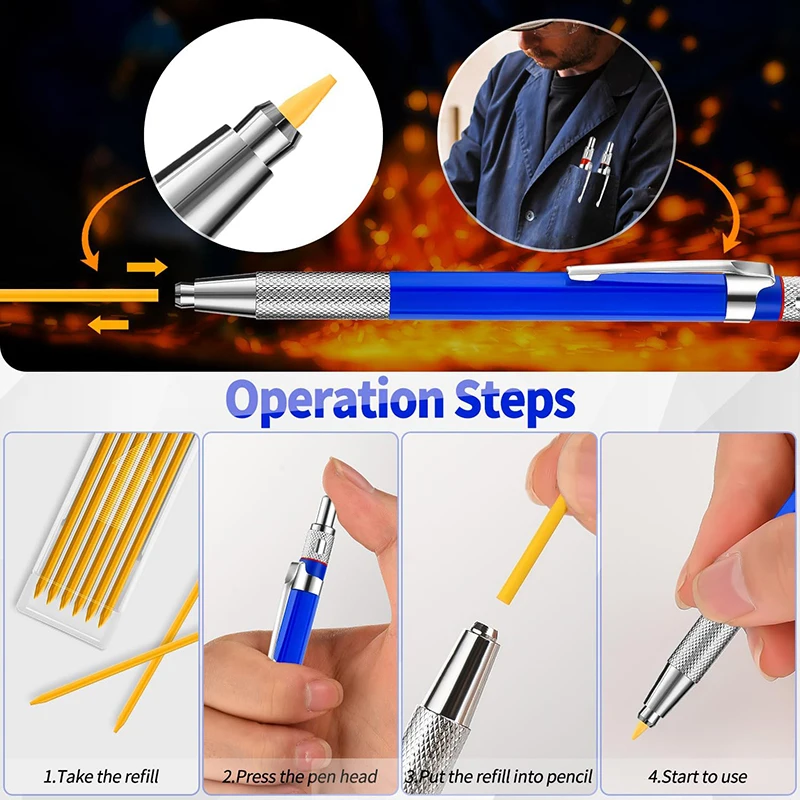 Operation Steps

1.Take the refill

2.Press the pen head

3.Put the refill into pencil

4.Start to use