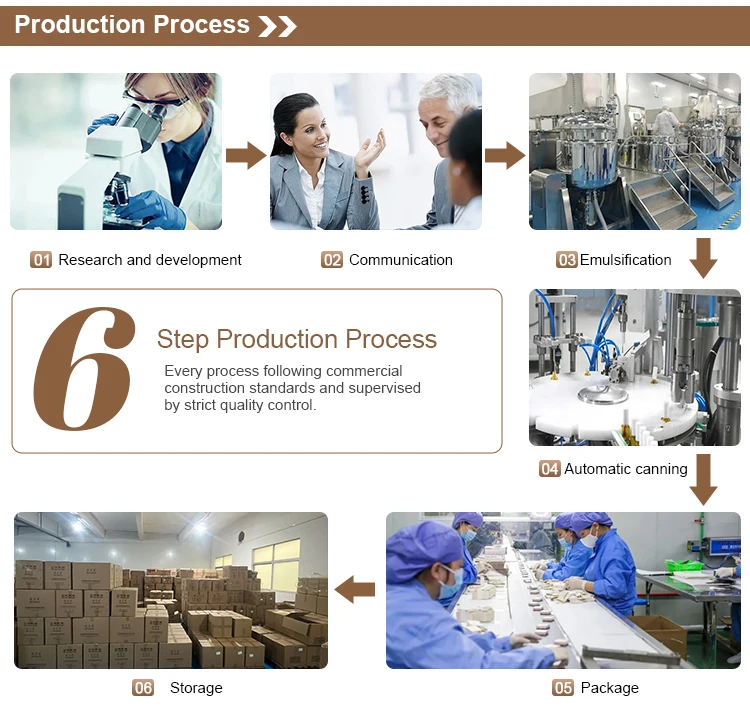 Production Process

01 Research and development

02 Communication

03 Emulsification

6

Step Production Process

Every process following commercial construction standards and supervised by strict quality control.

04 Automatic canning

06 Storage

05 Package