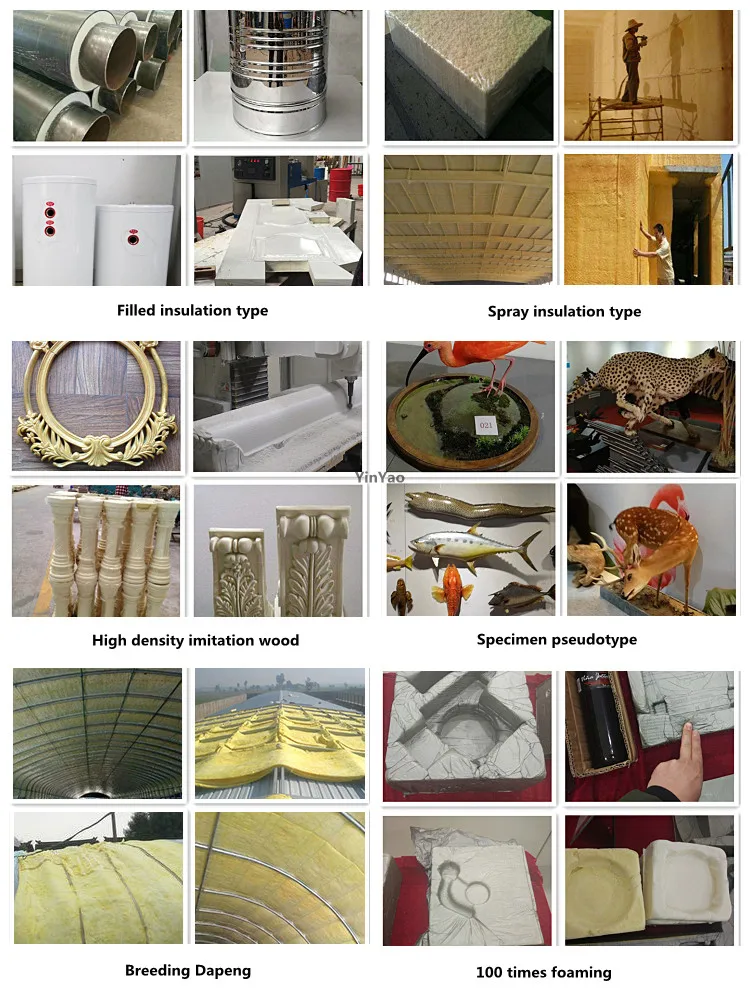 Filled insulation type

Spray insulation type

021

YinYao

High density imitation wood

Specimen pseudotype

Breeding Dapeng

100 times foaming