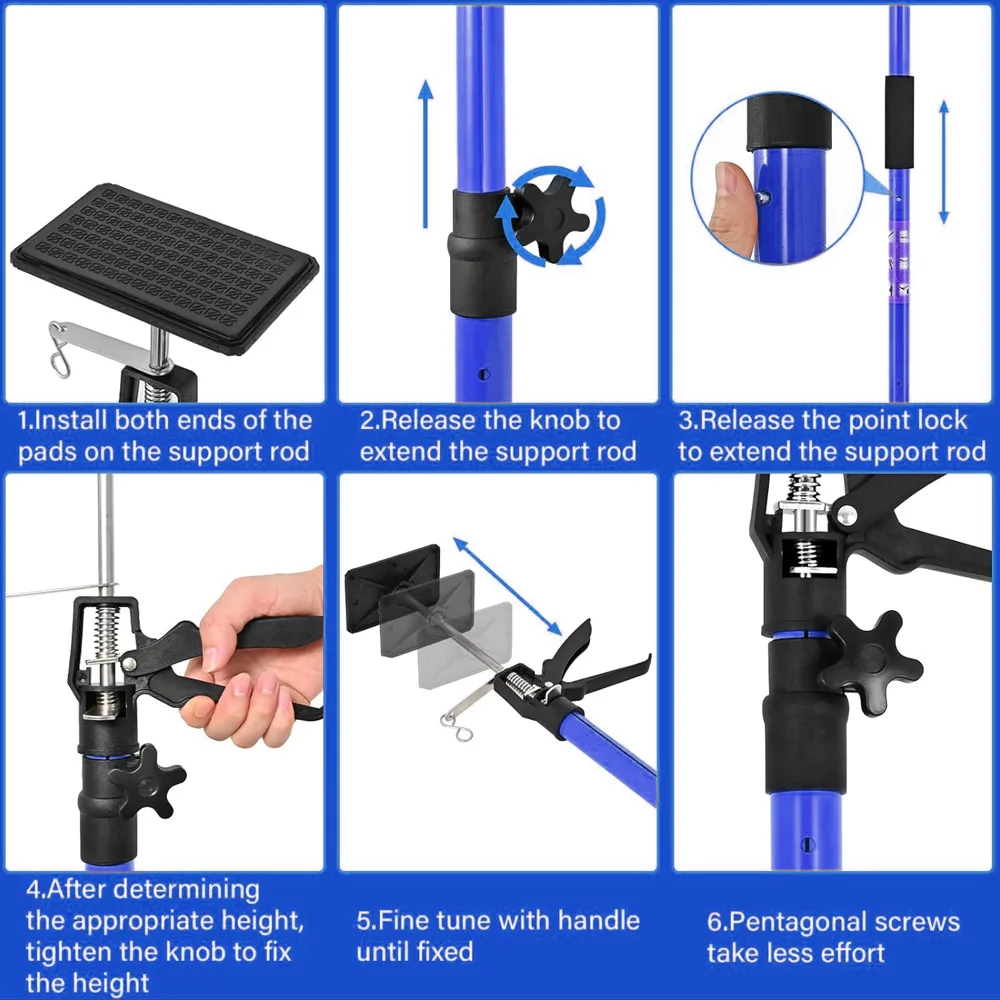 1.Install both ends of the pads on the support rod

2.Release the knob to extend the support rod

3.Release the point lock to extend the support rod

4.After determining the appropriate height, tighten the knob to fix the height

5.Fine tune with handle until fixed

6.Pentagonal screws take less effort