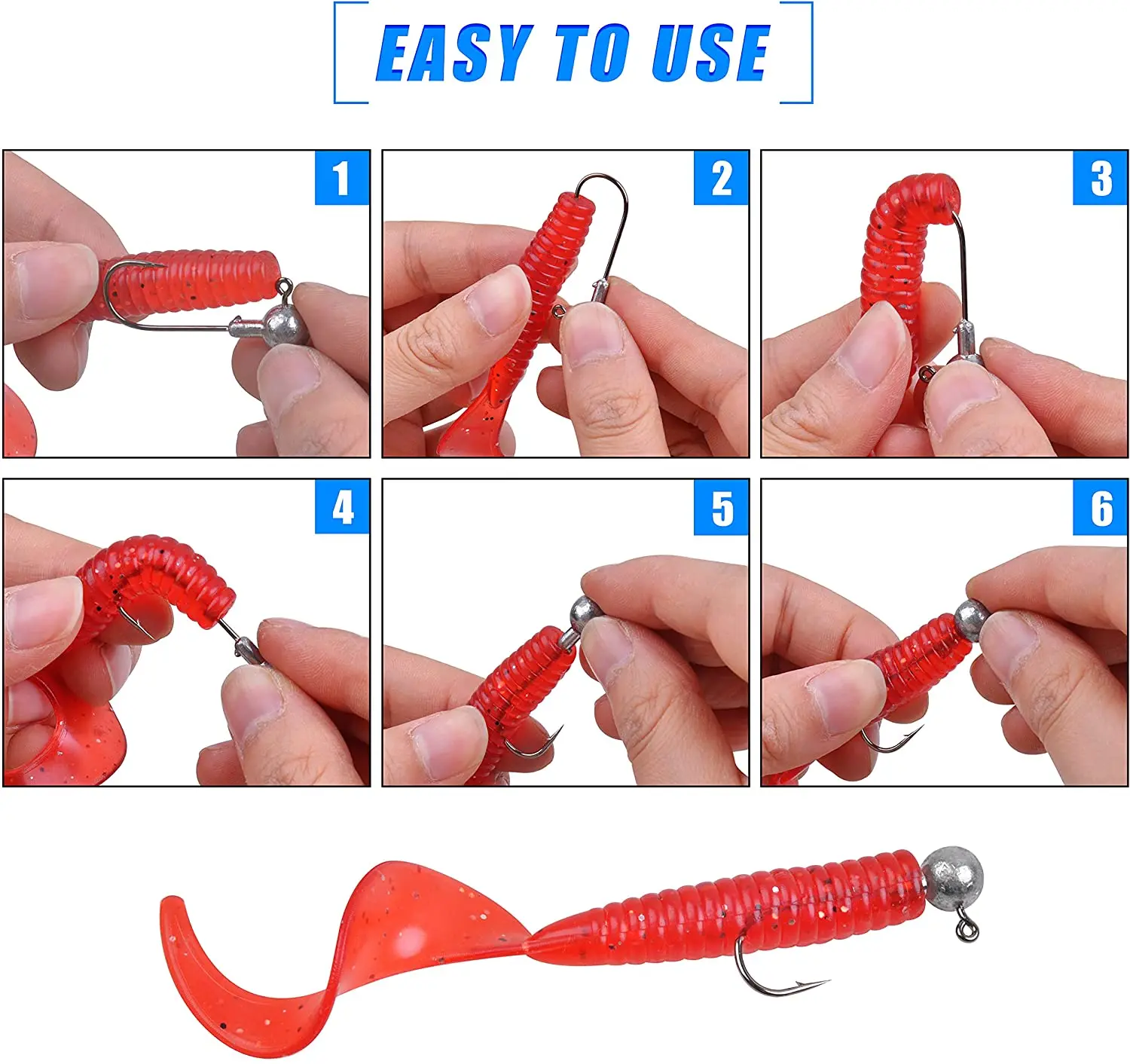 EASY TO USE

1

2

3

4

5

6