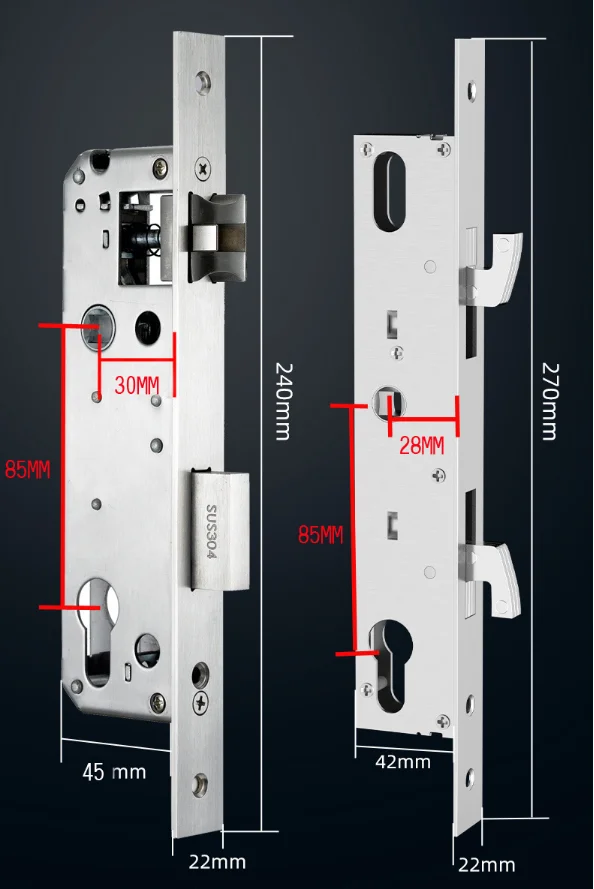 30MM
85MM
SUS304
240mm
45 mm
22mm
28MM
85MM
270mm
42mm
22mm