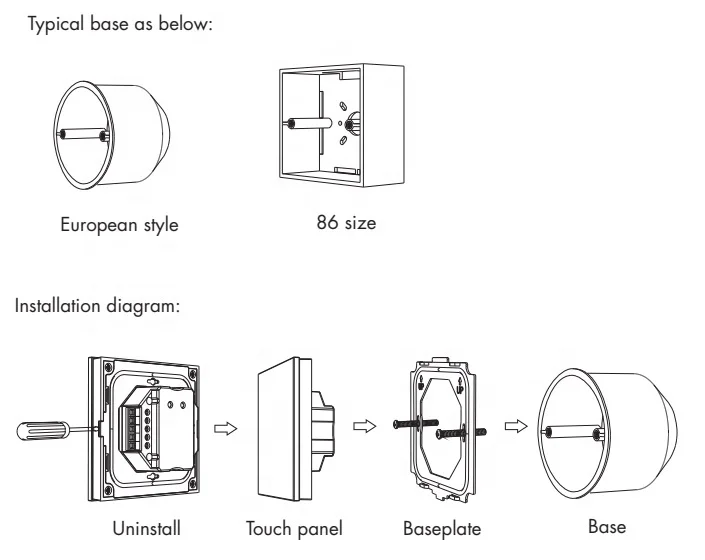 Typical base as below:

European style

86 size

Installation diagram:

UP

Uninstall

Touch panel

Baseplate

Base