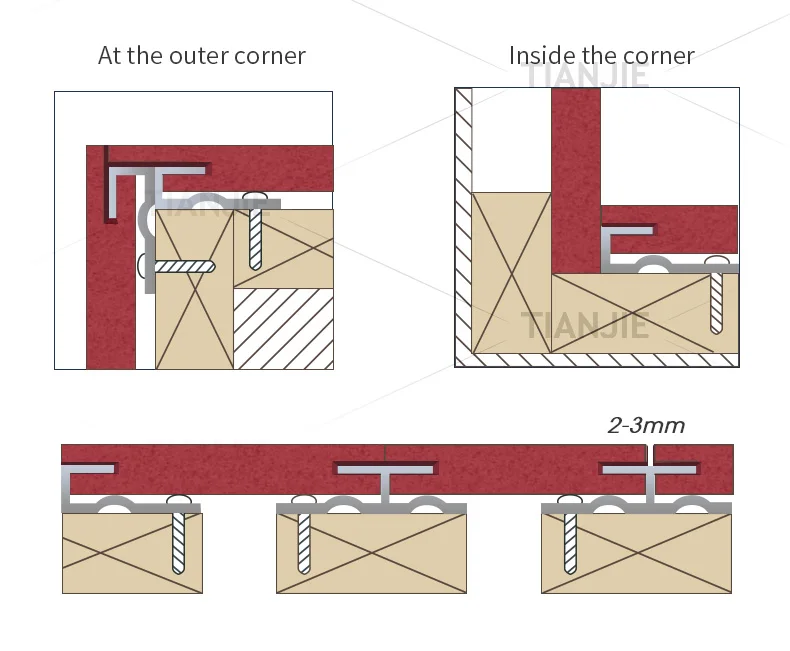 At the outer corner

Inside the corner

TIANJIE

TIANJIE

TIANJIE

2-3mm