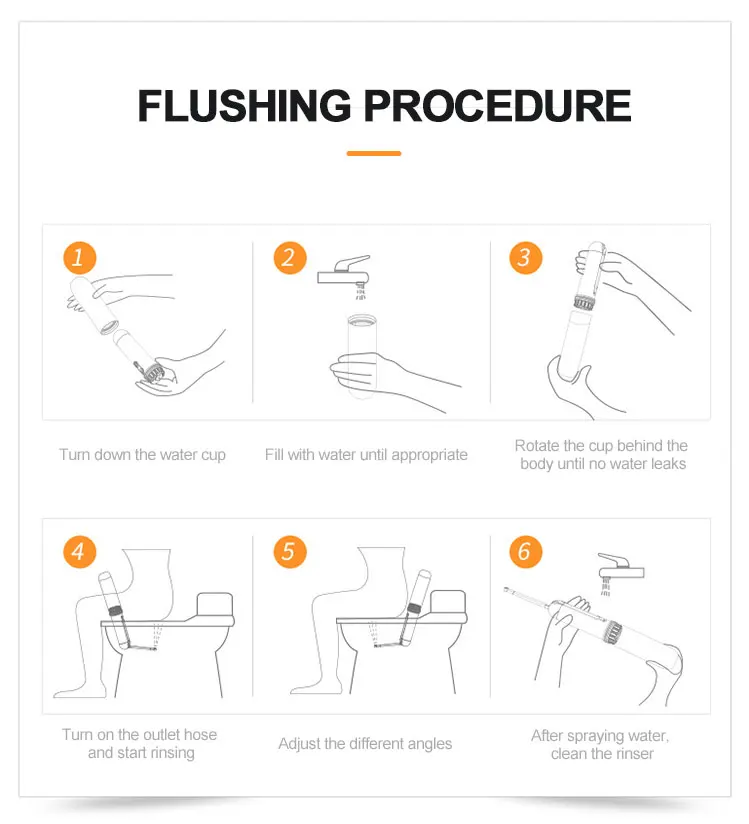 FLUSHING PROCEDURE

1

Turn down the water cup

2

Fill with water until appropriate

3

Rotate the cup behind the body until no water leaks

4

Turn on the outlet hose and start rinsing

5

Adjust the different angles

6

After spraying water, clean the rinser