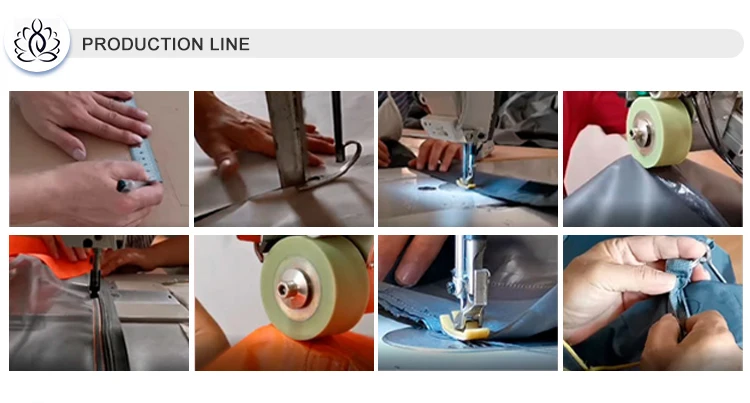 PRODUCTION LINE