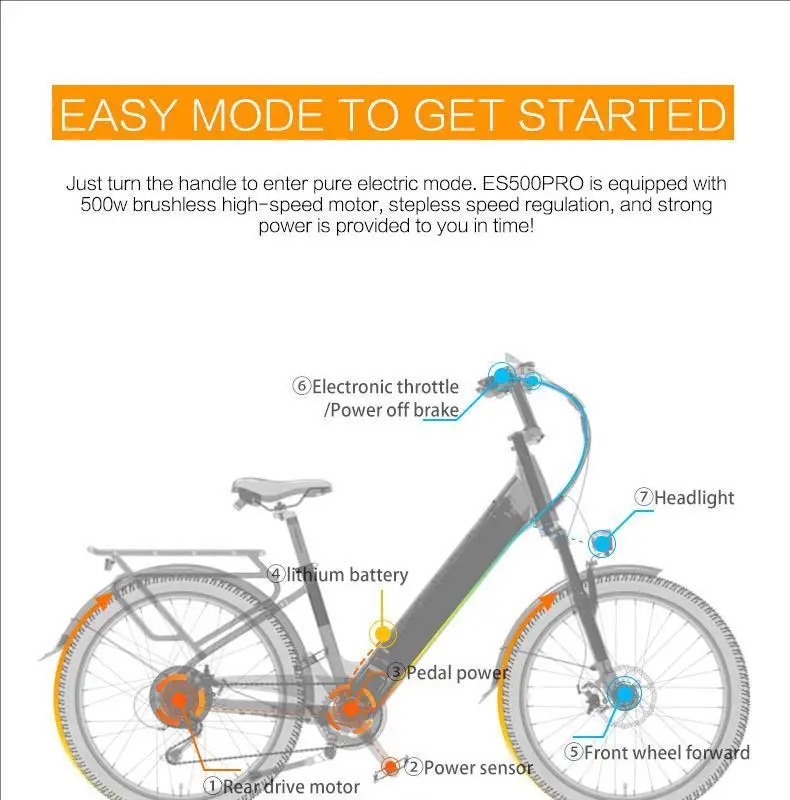 EASY MODE TO GET STARTED

Just turn the handle to enter pure electric mode. ES500PRO is equipped with 500w brushless high-speed motor, stepless speed regulation, and strong power is provided to you in time!

⑥Electronic throttle /Power off brake

⑦Headlight

④lithium battery

③Pedal power

⑤Front wheel forward

②Power sensor

①Rear drive motor