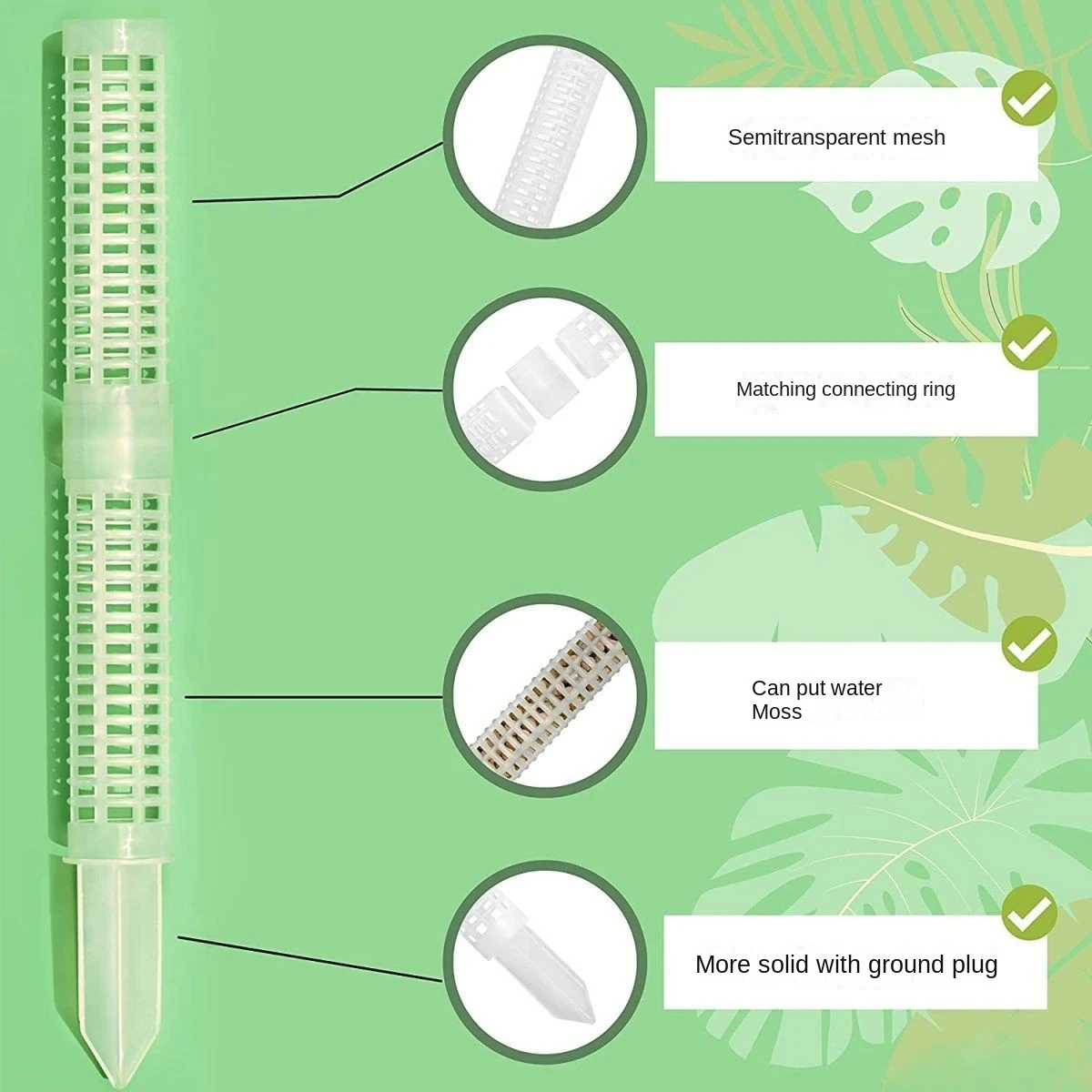 Semitransparent mesh

Matching connecting ring

Can put water
Moss

More solid with ground plug