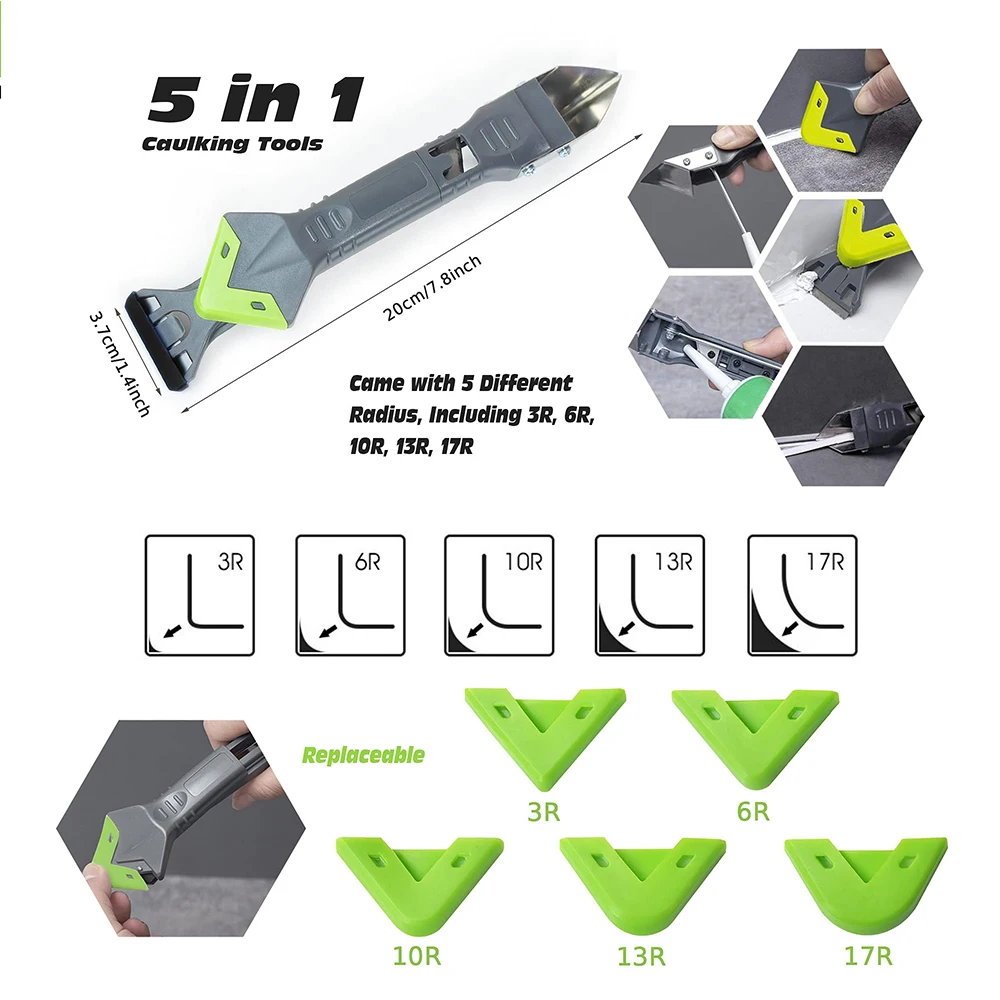 5 in 1
Caulking Tools

20cm/7.8inch

3.7cm/1.4inch

Came with 5 Different Radius, Including 3R, 6R, 10R, 13R, 17R

3R

6R

10R

13R

17R

Replaceable

3R

6R

10R

13R

17R