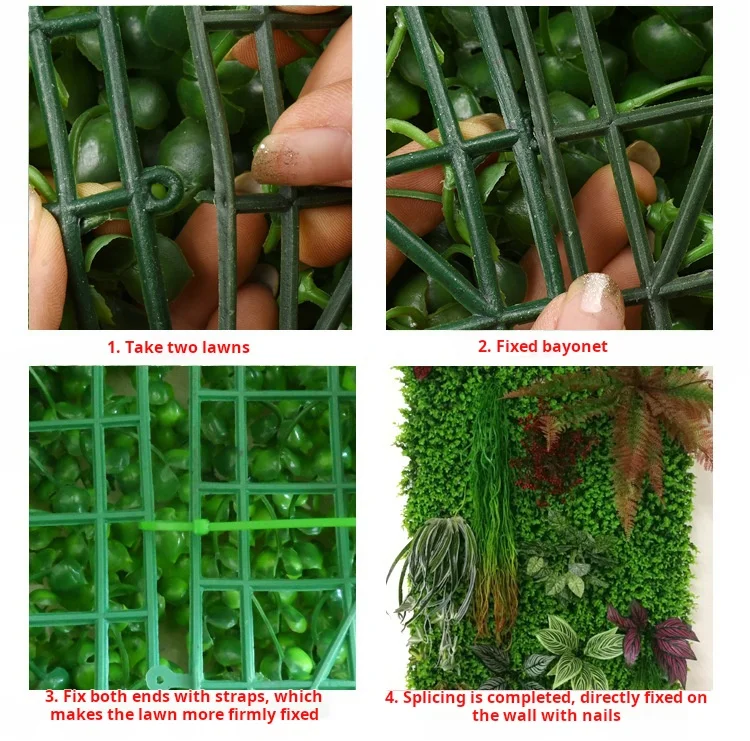 1. Take two lawns

2. Fixed bayonet

3. Fix both ends with straps, which makes the lawn more firmly fixed

4. Splicing is completed, directly fixed on the wall with nails