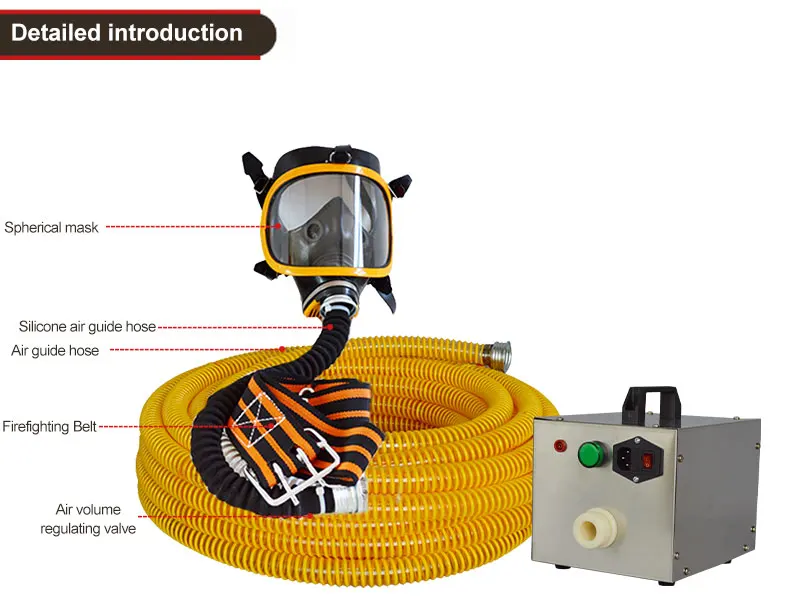 Detailed introduction

Spherical mask

Silicone air guide hose

Air guide hose

Firefighting Belt

Air volume regulating valve