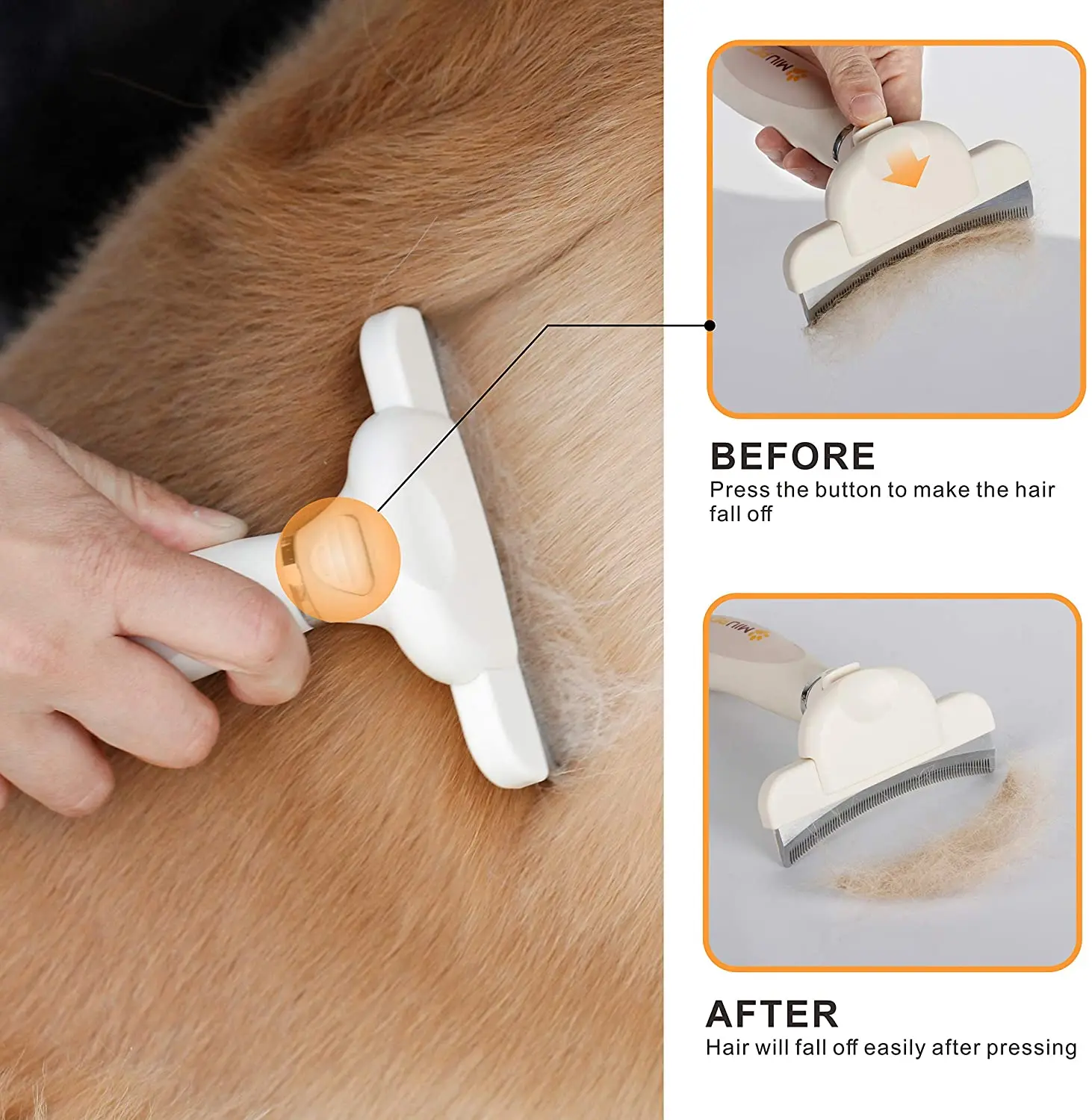 MIU

BEFORE
Press the button to make the hair fall off

MIU

AFTER
Hair will fall off easily after pressing