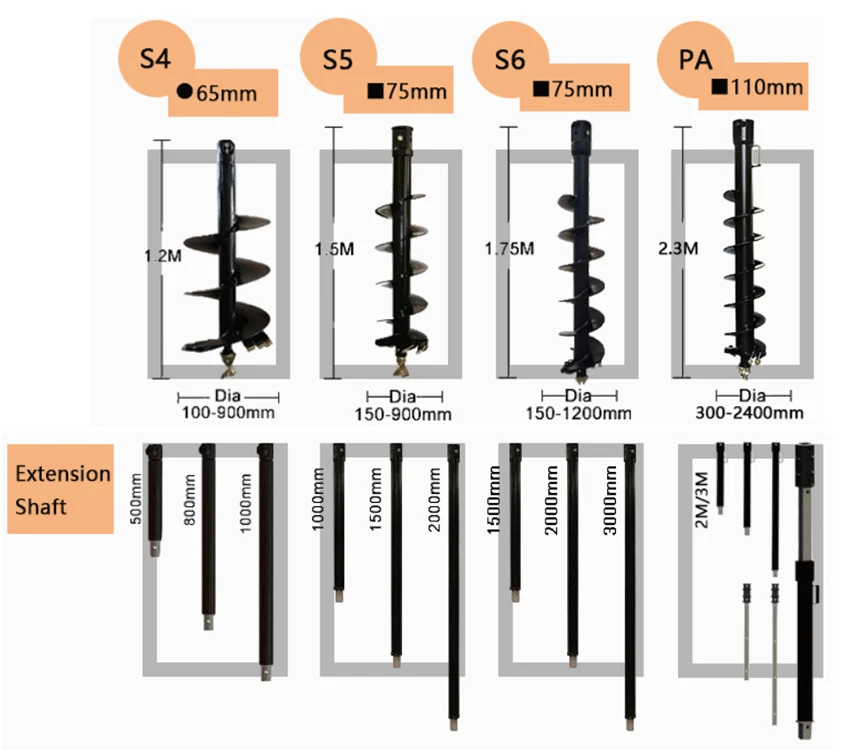 S4
●65mm

S5
■75mm

S6
■75mm

PA
■110mm

1.2M
1.5M
1.75M
2.3M

Dia
100-900mm

Dia
150-900mm

Dia
150-1200mm

Dia
300-2400mm

Extension Shaft

500mm
800mm
1000mm

1000mm
1500mm
2000mm

1500mm
2000mm
3000mm

2M/3M