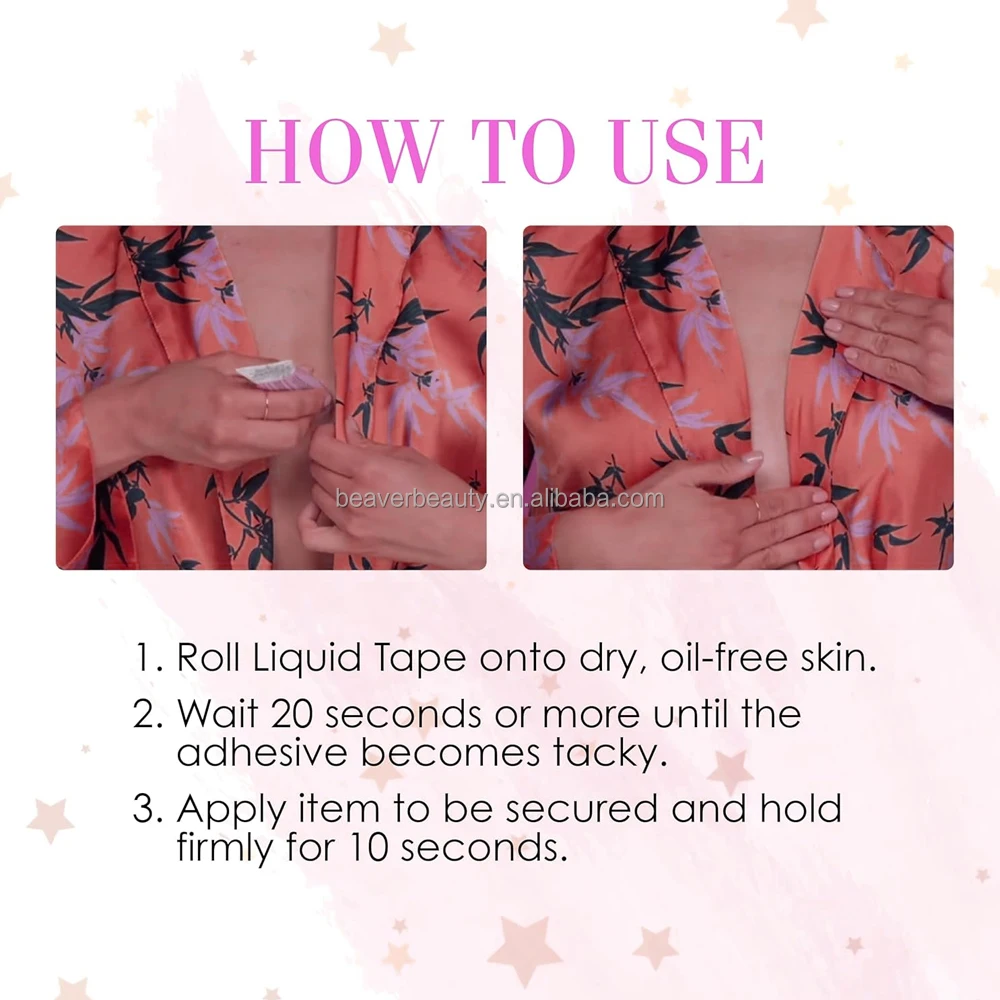 HOW TO USE

beaverbeauty.en.alibaba.com

1. Roll Liquid Tape onto dry, oil-free skin.

2. Wait 20 seconds or more until the adhesive becomes tacky.

3. Apply item to be secured and hold firmly for 10 seconds.