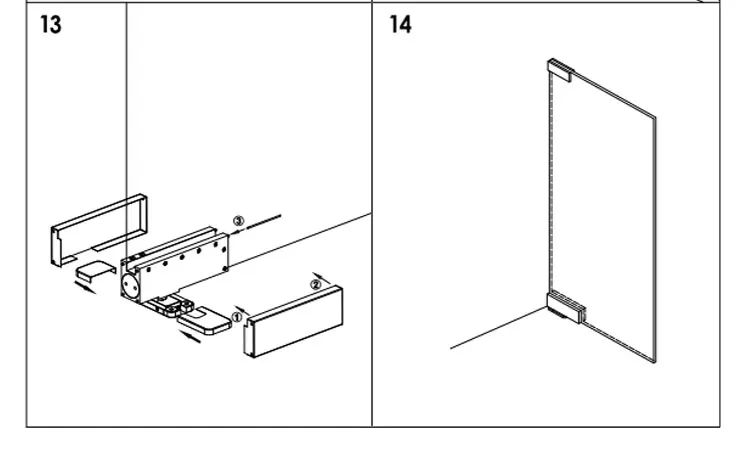 13

③

②

①

14