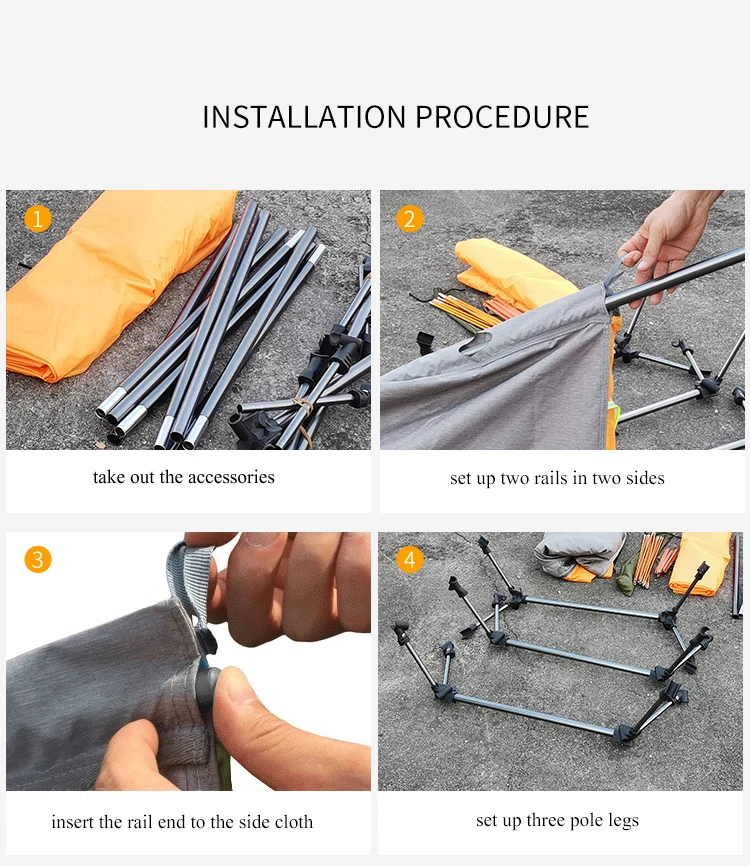 INSTALLATION PROCEDURE

1

take out the accessories

2

set up two rails in two sides

3

insert the rail end to the side cloth

4

set up three pole legs