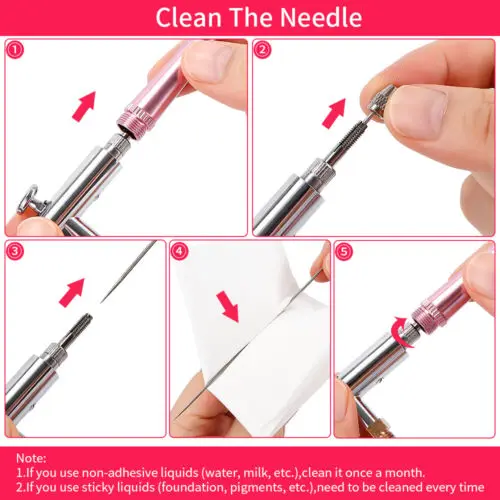 Clean The Needle

1

2

3

4

5

Note:
1.If you use non-adhesive liquids (water, milk, etc.),clean it once a month.
2.If you use sticky liquids (foundation, pigments, etc.),need to be cleaned every time