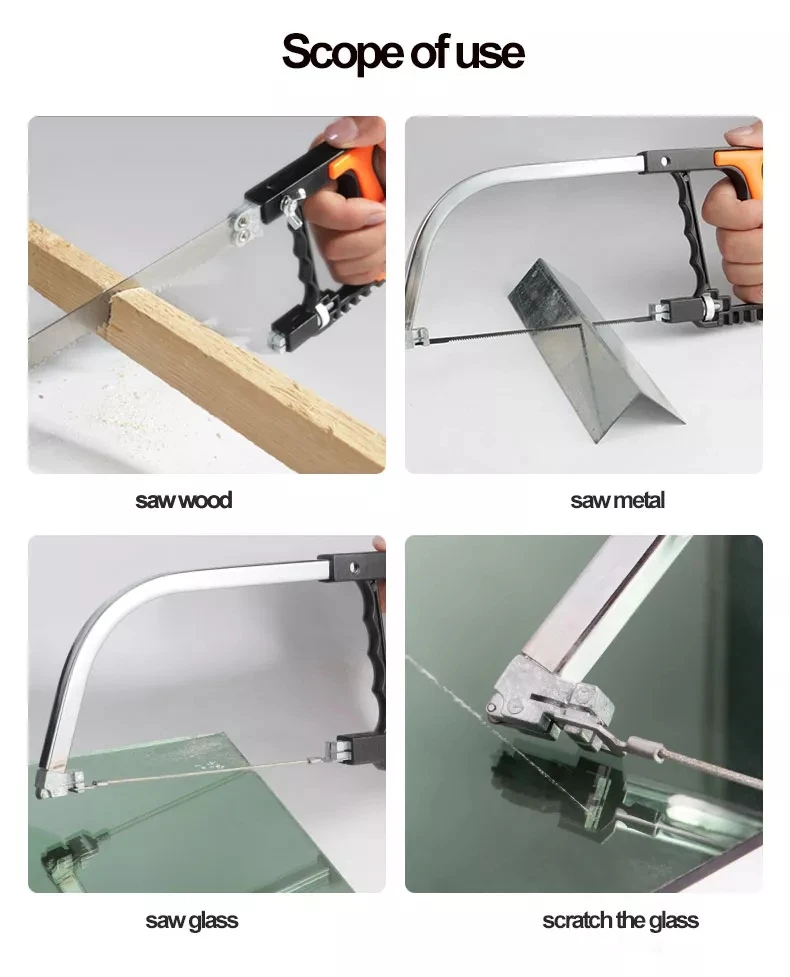 Scope of use

saw wood

saw metal

saw glass

scratch the glass