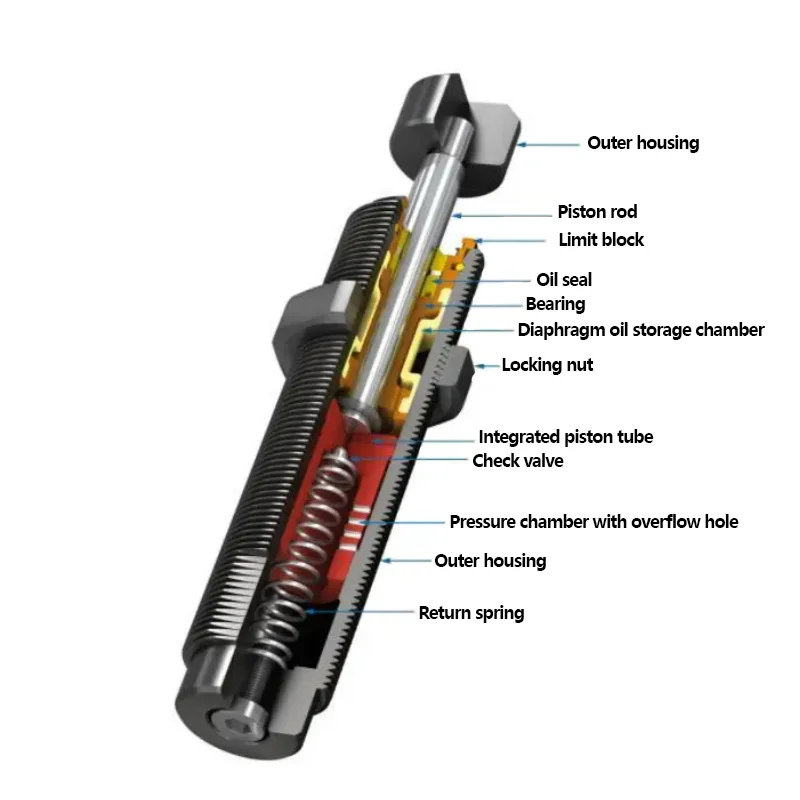 Outer housing
Piston rod
Limit block
Oil seal
Bearing
Diaphragm oil storage chamber
Locking nut
Integrated piston tube
Check valve
Pressure chamber with overflow hole
Outer housing
Return spring