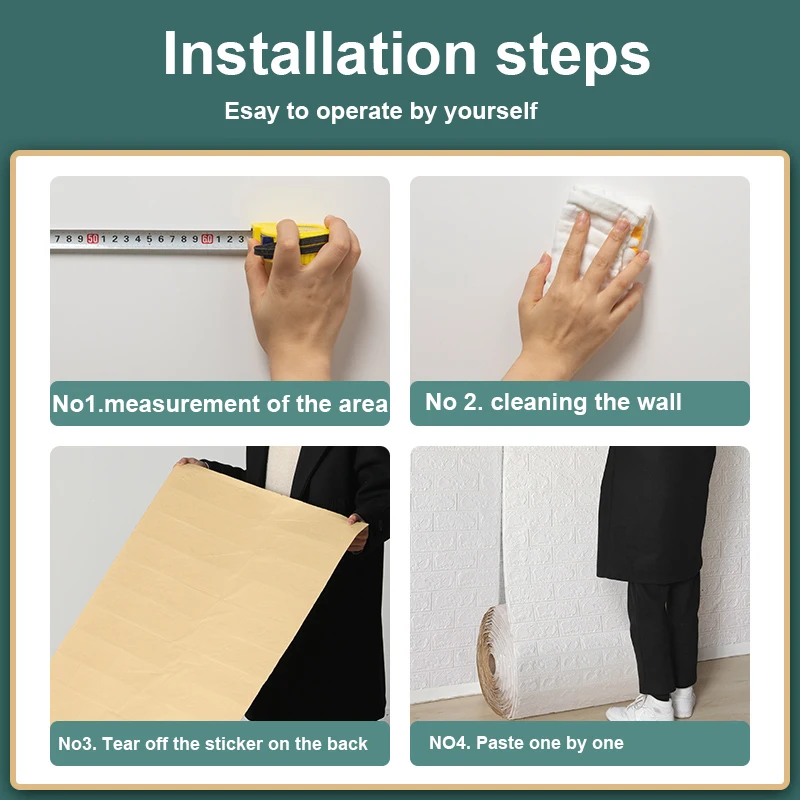 Installation steps

Esay to operate by yourself

7 8 9 50 1 2 3 4 5 6 7 8 9 60 1 2 3

No1.measurement of the area

No 2. cleaning the wall

No3. Tear off the sticker on the back

NO4. Paste one by one