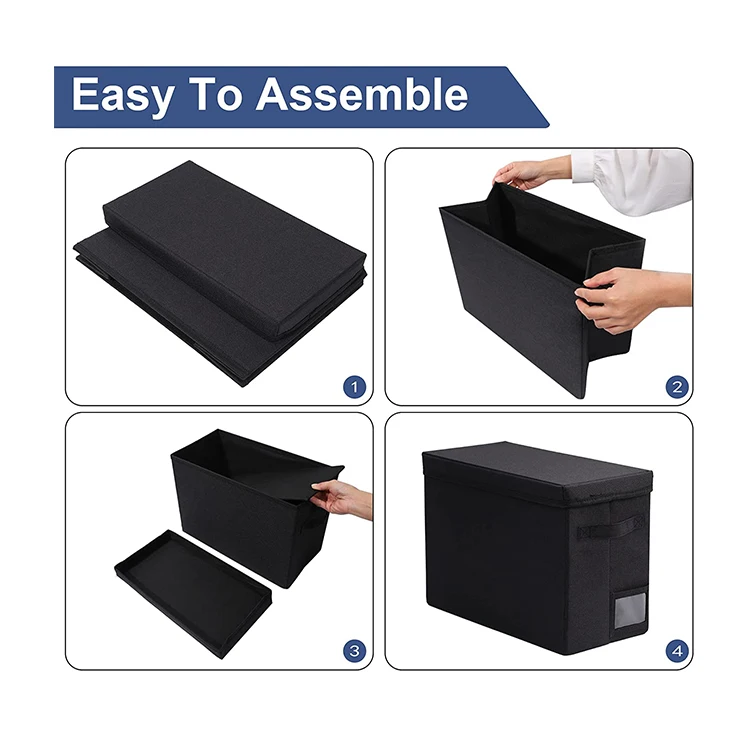 Easy To Assemble

1

2

3

4