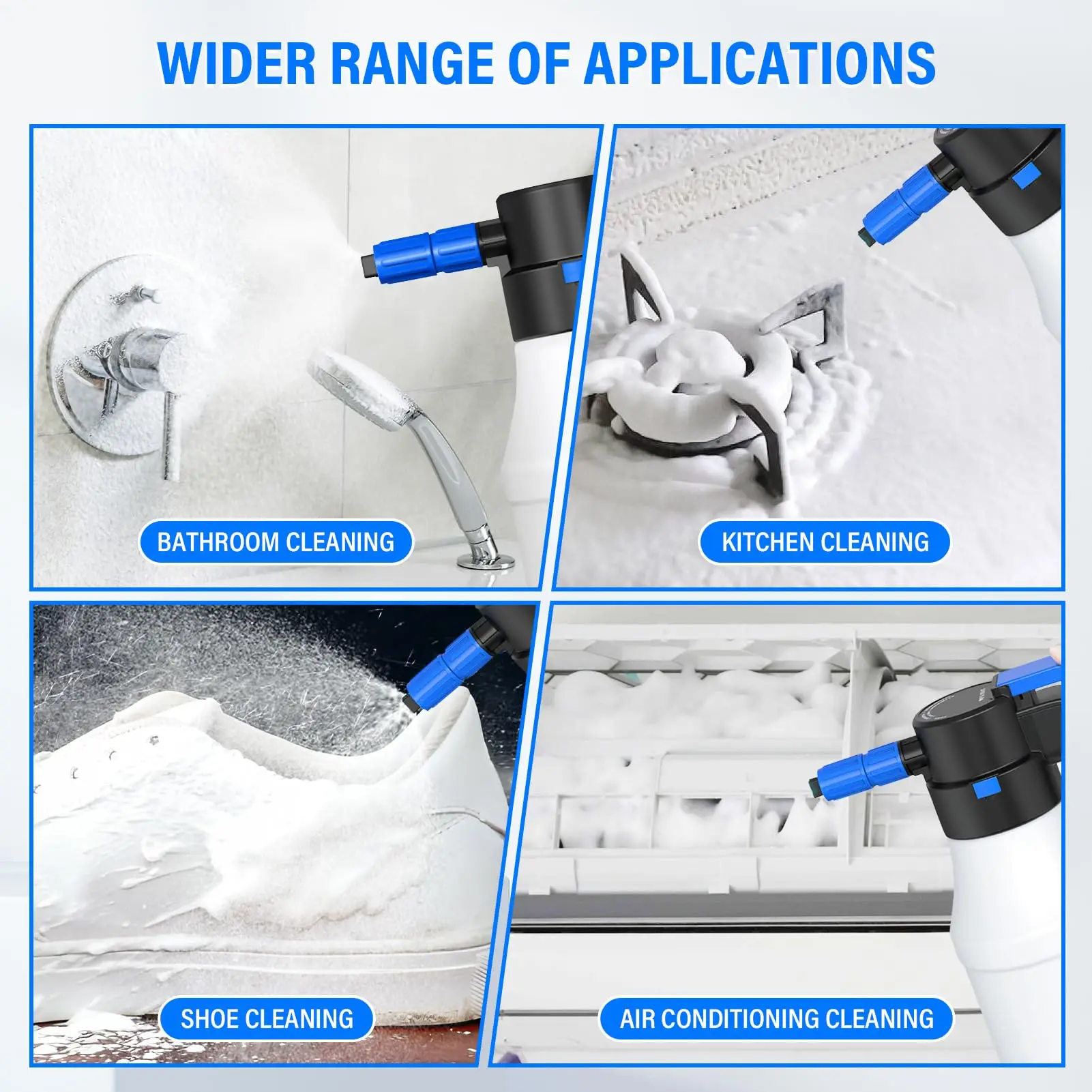 WIDER RANGE OF APPLICATIONS

BATHROOM CLEANING

KITCHEN CLEANING

SHOE CLEANING

AIR CONDITIONING CLEANING