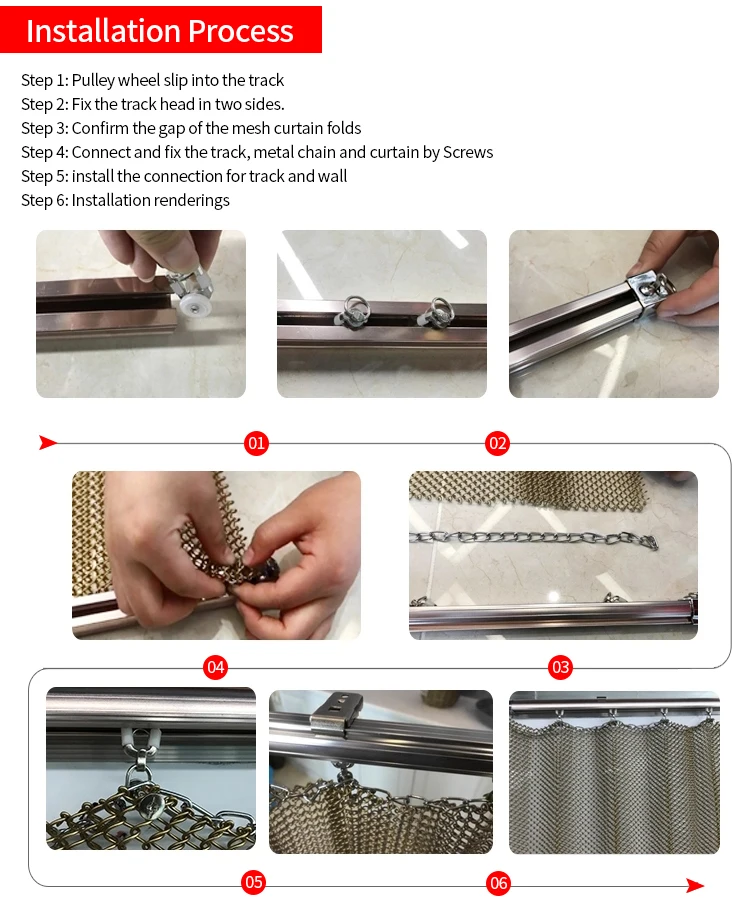 Installation Process

Step 1: Pulley wheel slip into the track
Step 2: Fix the track head in two sides.
Step 3: Confirm the gap of the mesh curtain folds
Step 4: Connect and fix the track, metal chain and curtain by Screws
Step 5: install the connection for track and wall
Step 6: Installation renderings

01
02
04
03
05
06