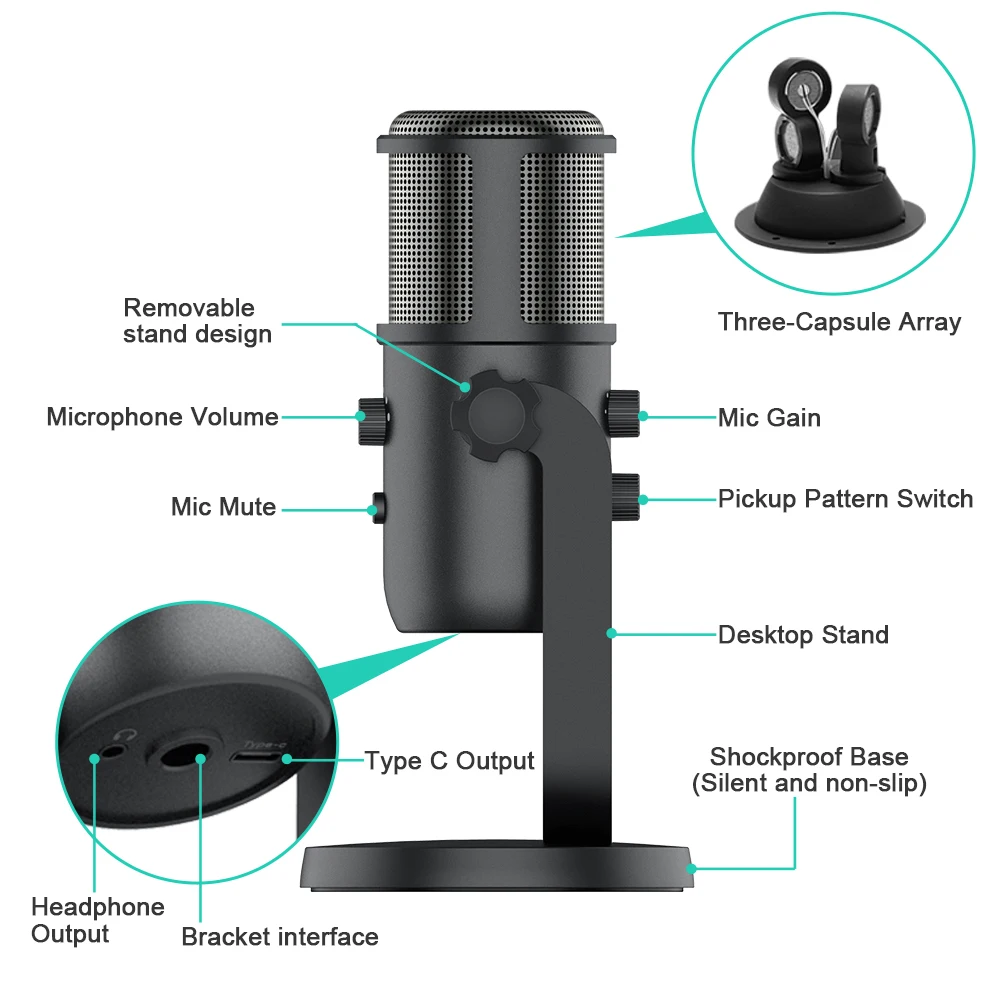 Three-Capsule Array

Removable stand design

Microphone Volume

Mic Gain

Mic Mute

Pickup Pattern Switch

Desktop Stand

Type-c

Type C Output

Shockproof Base (Silent and non-slip)

Headphone Output

Bracket interface