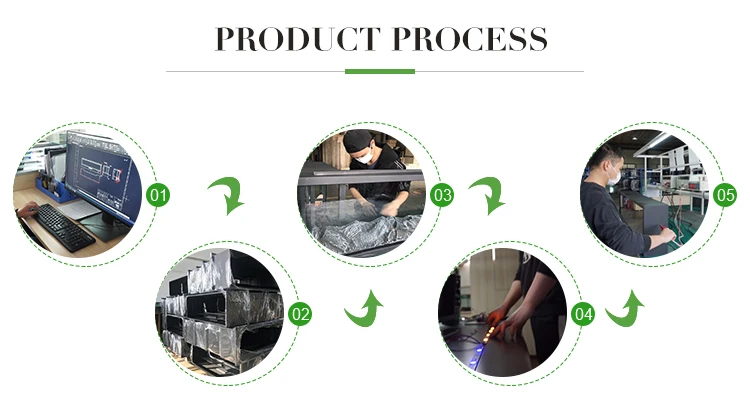 PRODUCT PROCESS

01

02

03

04

05