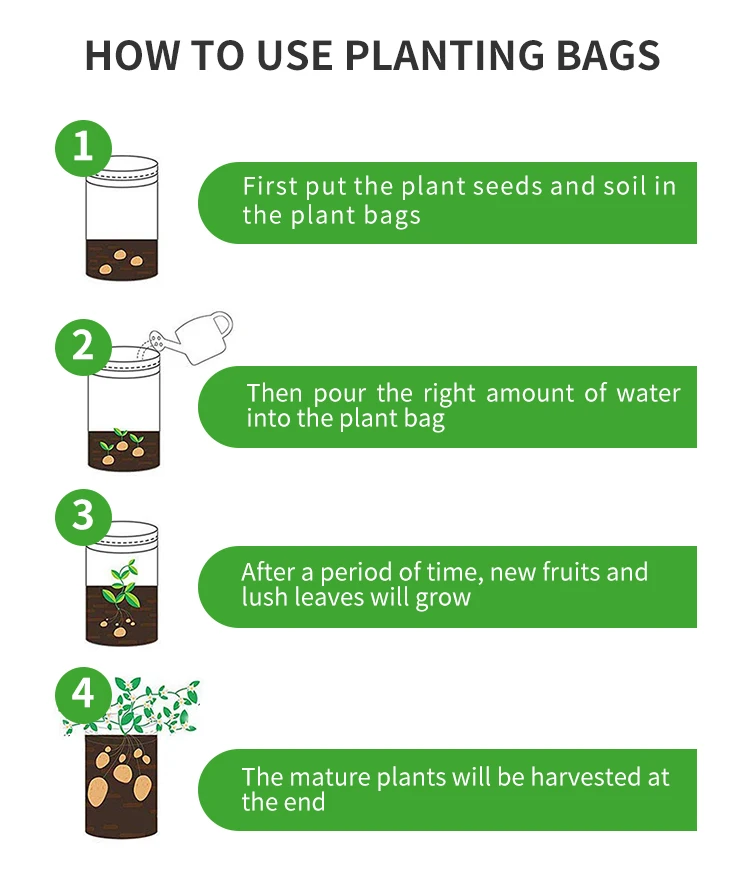 HOW TO USE PLANTING BAGS

1

First put the plant seeds and soil in the plant bags

2

Then pour the right amount of water into the plant bag

3

After a period of time, new fruits and lush leaves will grow

4

The mature plants will be harvested at the end