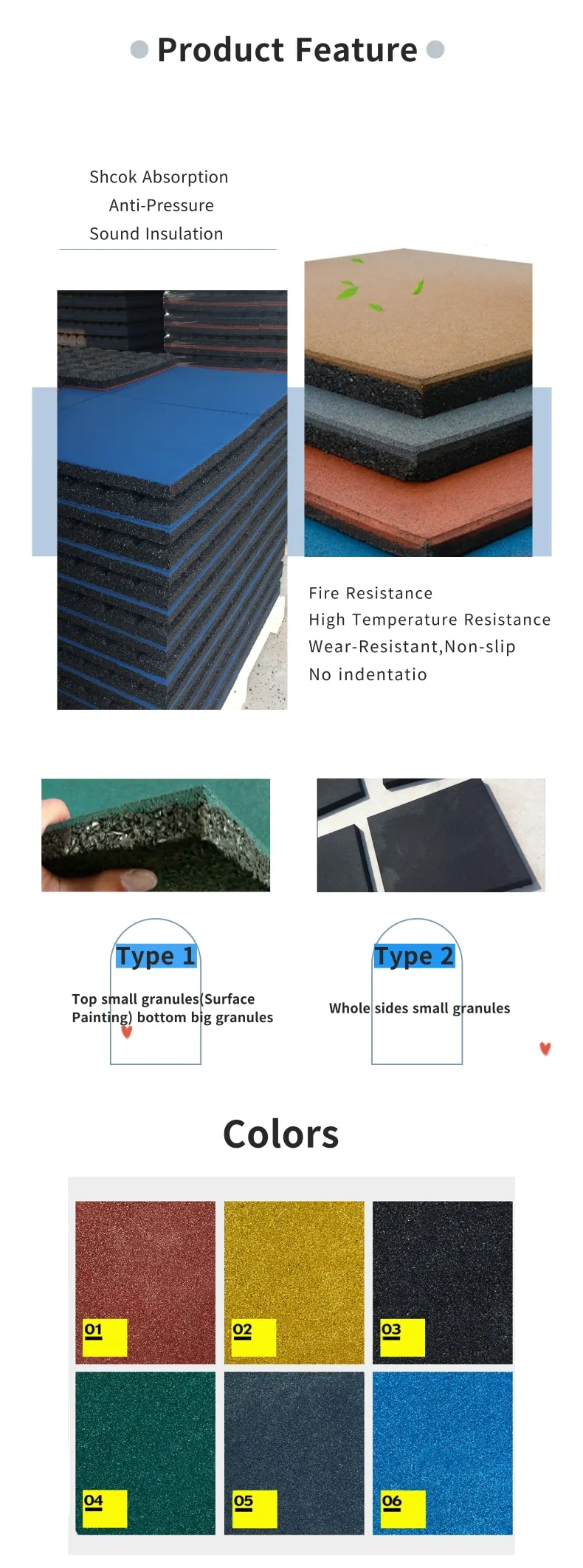 Product Feature

Shcok Absorption
Anti-Pressure
Sound Insulation

Fire Resistance
High Temperature Resistance
Wear-Resistant,Non-slip
No indentatio

Type 1

Top small granules(Surface Painting) bottom big granules

Type 2

Whole sides small granules

Colors

01

02

03

04

05

06