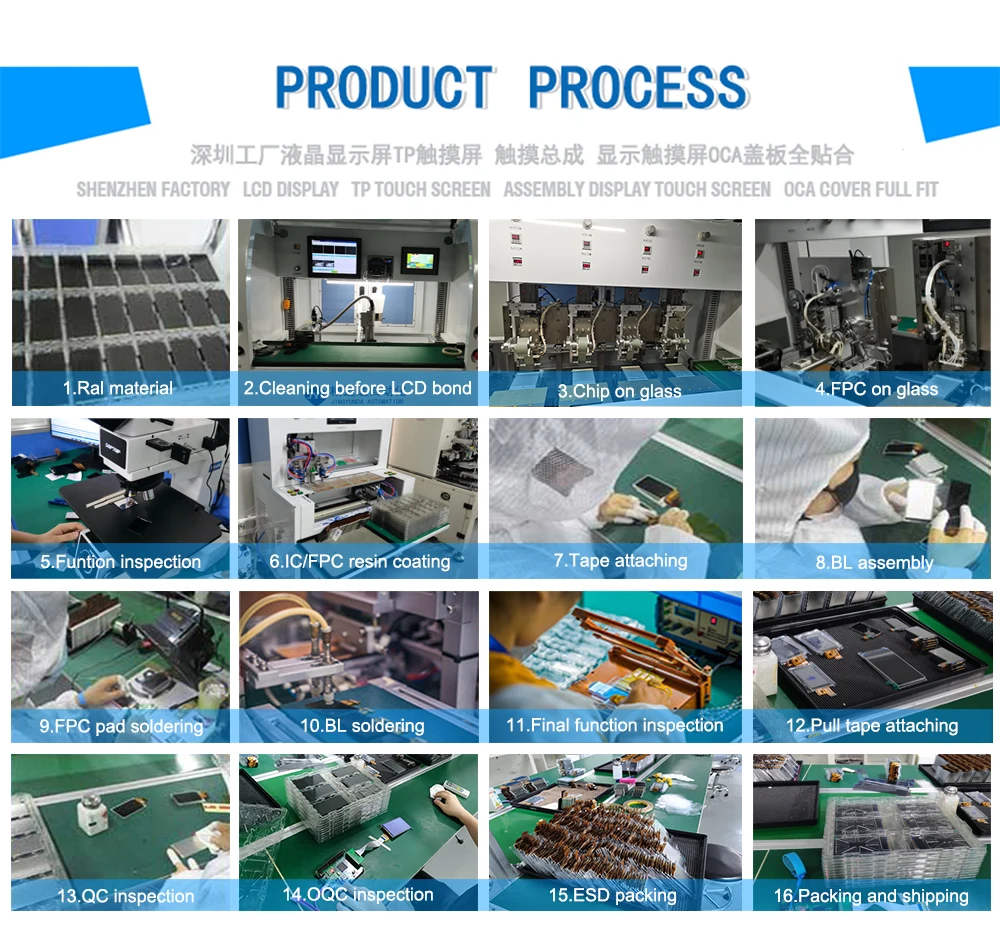 PRODUCT PROCESS

深圳工厂液晶显示屏TP触摸屏 触摸总成 显示触摸屏OCA盖板全贴合

SHENZHEN FACTORY LCD DISPLAY TP TOUCH SCREEN ASSEMBLY DISPLAY TOUCH SCREEN OCA COVER FULL FIT

1.Ral material

2.Cleaning before LCD bond

3.Chip on glass

4.FPC on glass

5.Funtion inspection

6.IC/FPC resin coating

7.Tape attaching

8.BL assembly

9.FPC pad soldering

10.BL soldering

11.Final function inspection

12.Pull tape attaching

13.QC inspection

14.OQC inspection

15.ESD packing

16.Packing and shipping