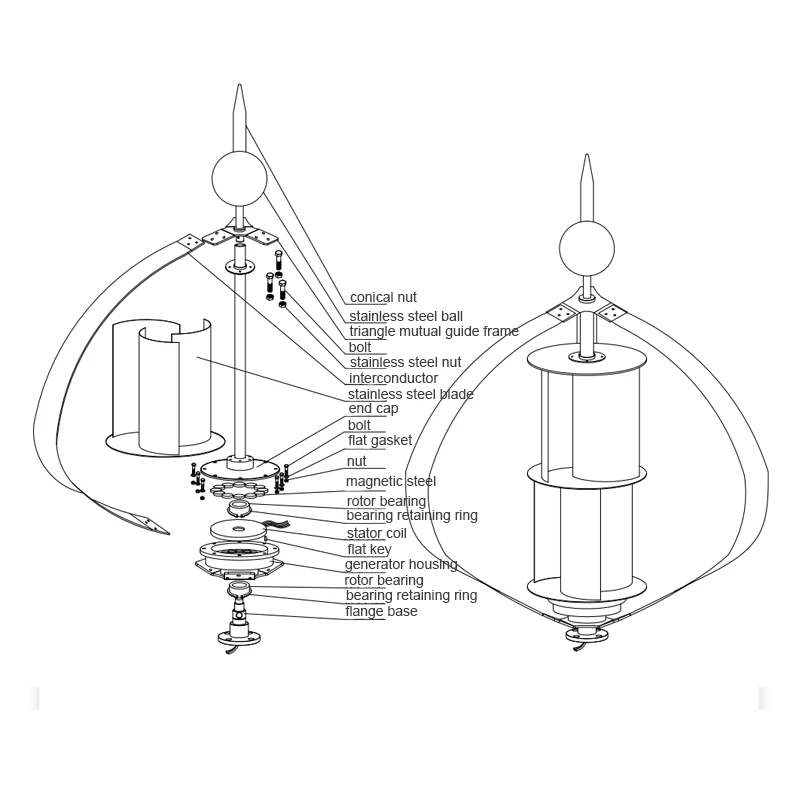 conical nut
stainless steel ball
triangle mutual guide frame
bolt
stainless steel nut
interconductor
stainless steel blade
end cap
bolt
flat gasket
nut
magnetic steel
rotor bearing
bearing retaining ring
stator coil
flat key
generator housing
rotor bearing
bearing retaining ring
flange base