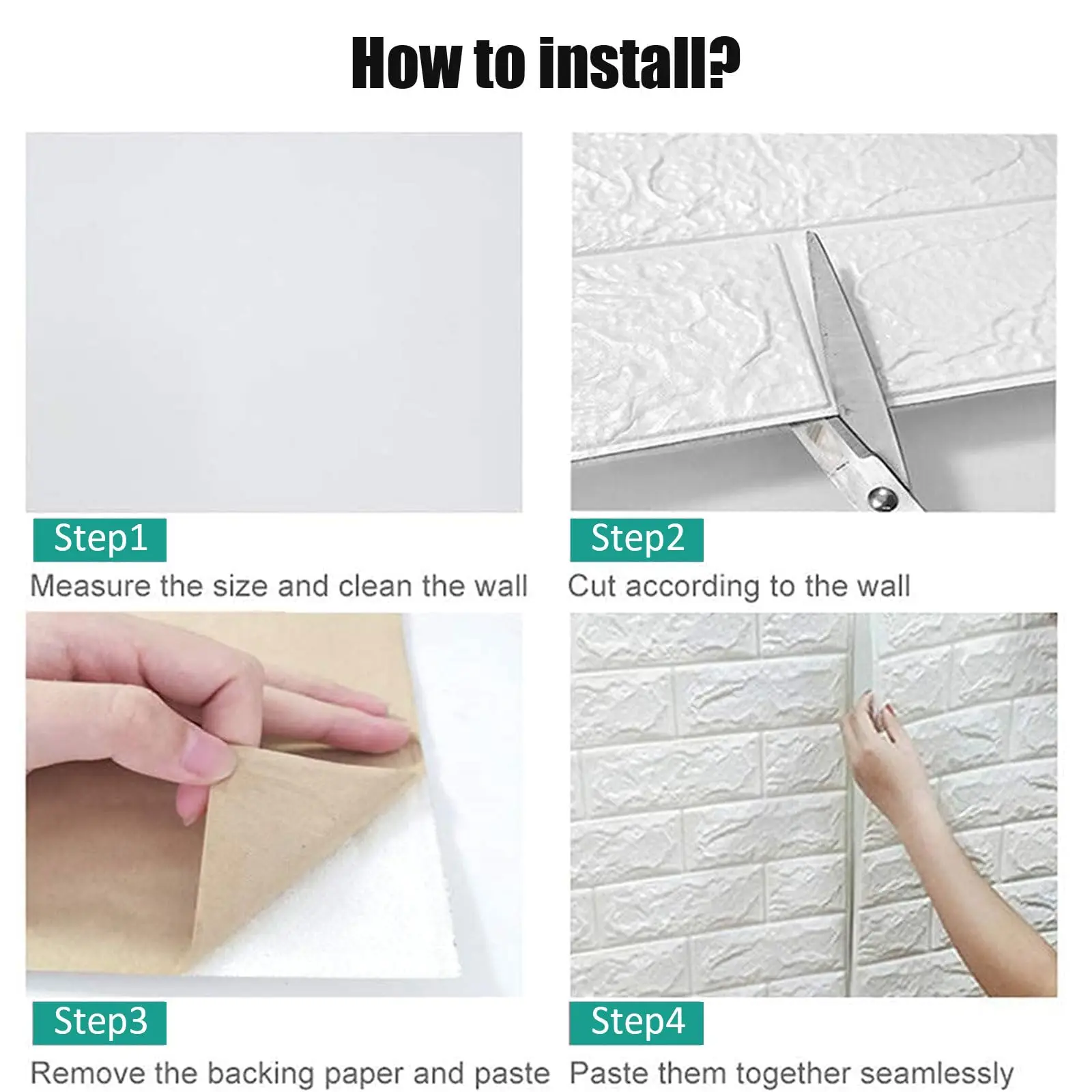 How to install?

Step1

Measure the size and clean the wall

Step2

Cut according to the wall

Step3

Remove the backing paper and paste

Step4

Paste them together seamlessly