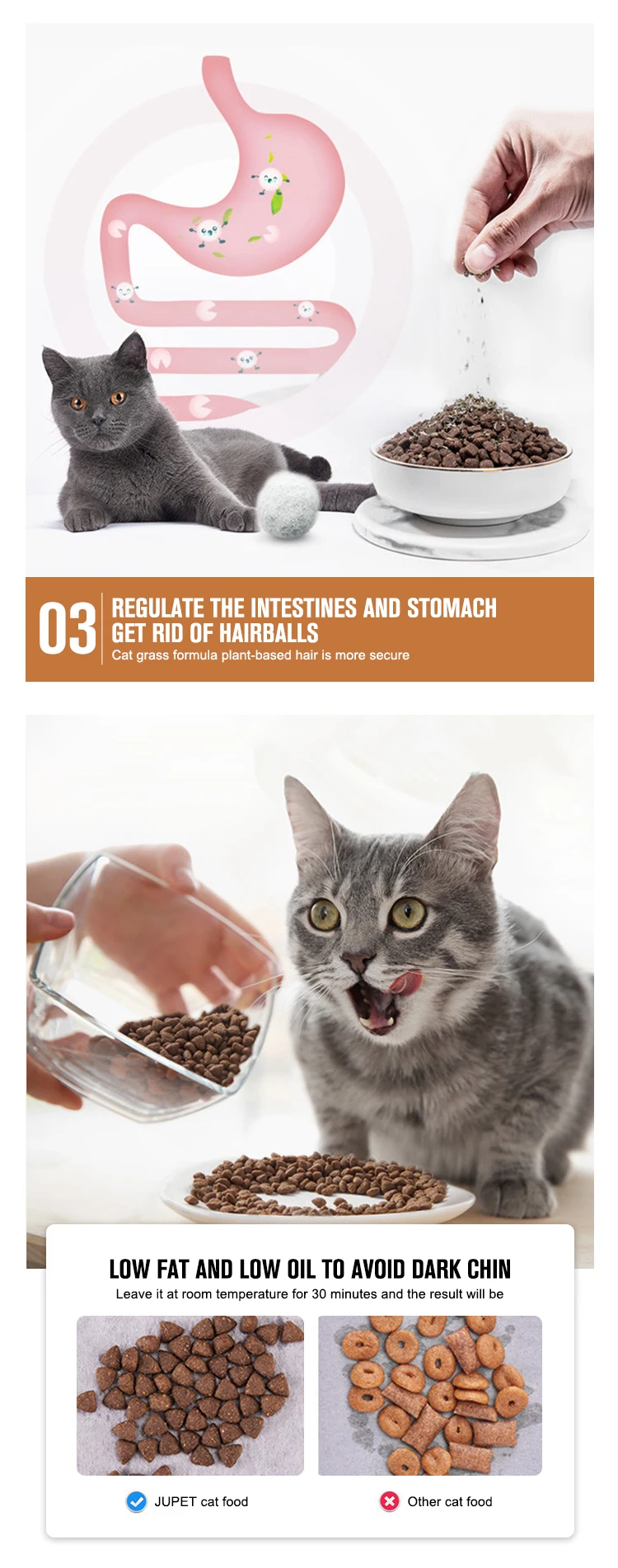 03

REGULATE THE INTESTINES AND STOMACH
GET RID OF HAIRBALLS
Cat grass formula plant-based hair is more secure

LOW FAT AND LOW OIL TO AVOID DARK CHIN
Leave it at room temperature for 30 minutes and the result will be

JUPET cat food

Other cat food