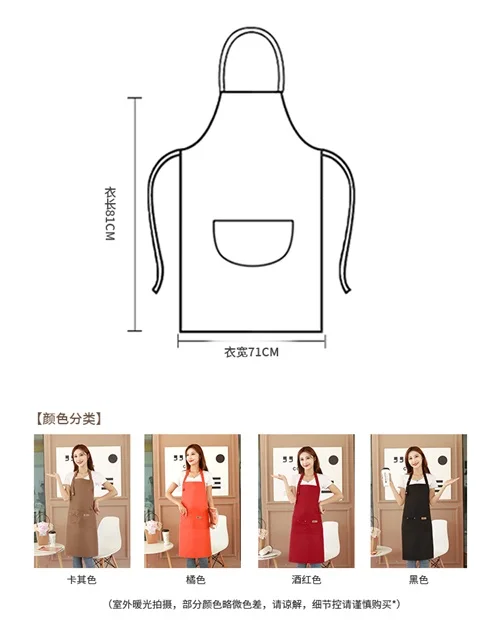 衣长81CM

衣宽71CM

【颜色分类】

卡其色

橘色

酒红色

黑色

（室外暖光拍摄，部分颜色略微色差，请谅解，细节控请谨慎购买*）