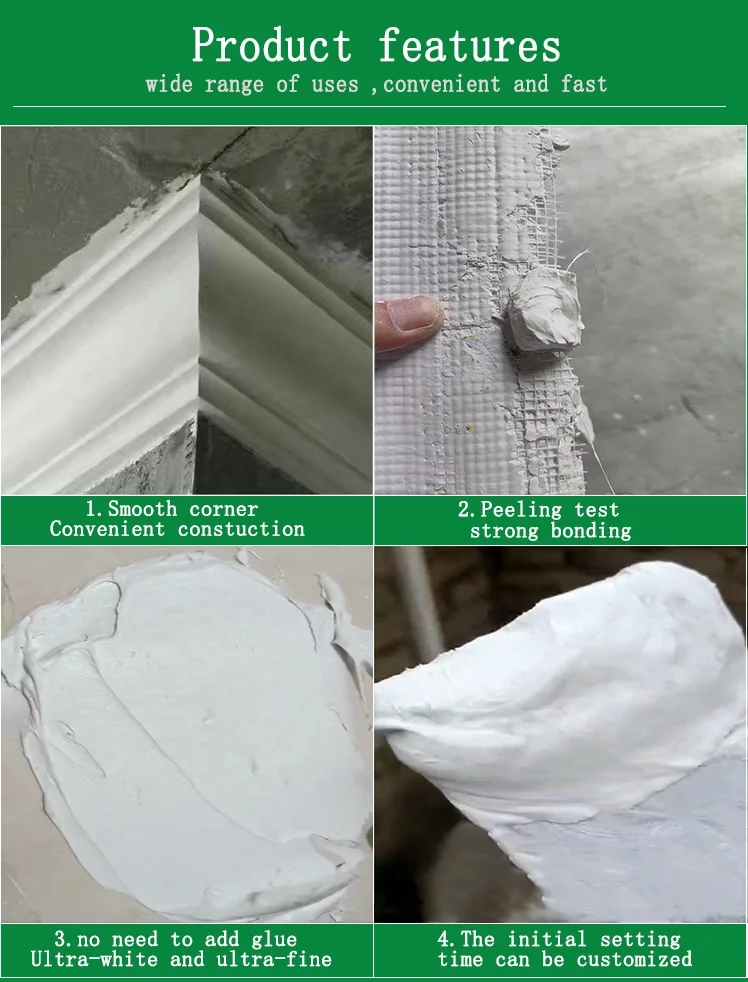 Product features
wide range of uses ,convenient and fast

1.Smooth corner
Convenient constuction

2.Peeling test
strong bonding

3.no need to add glue
Ultra-white and ultra-fine

4.The initial setting
time can be customized