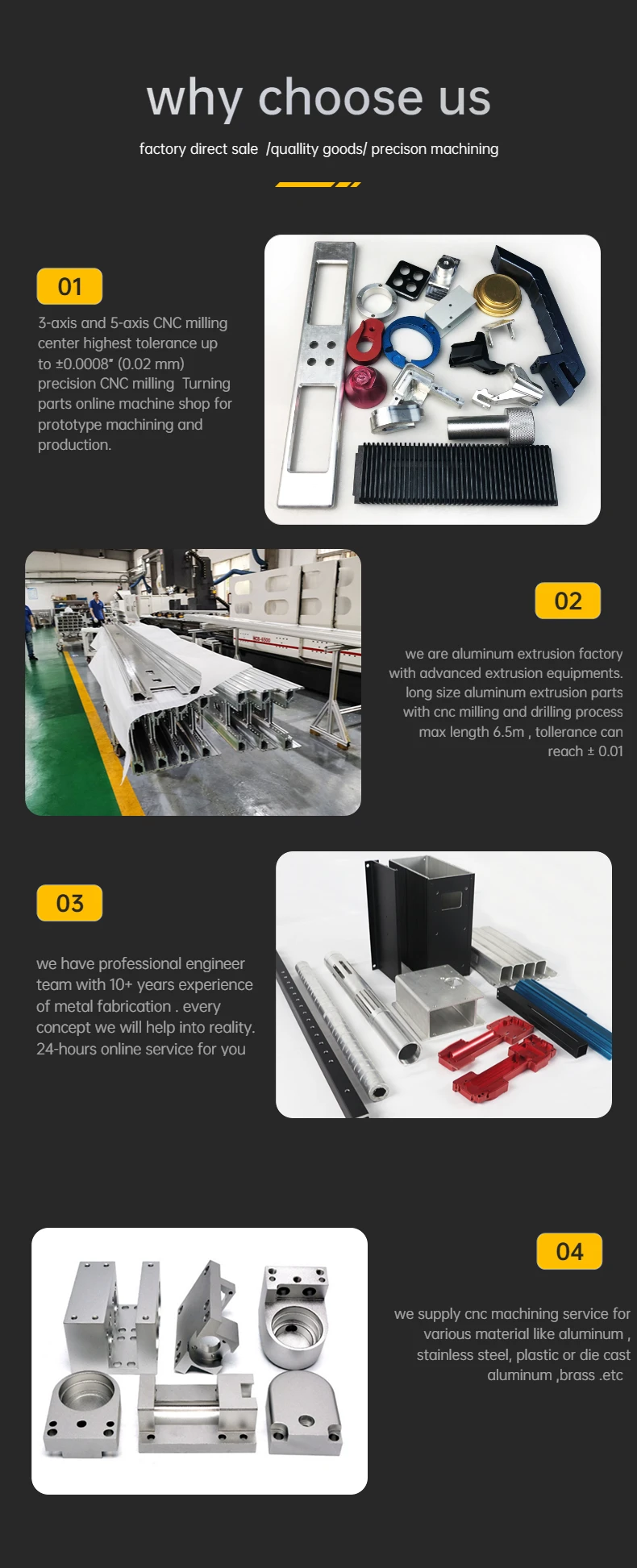 why choose us

factory direct sale /quallity goods/ precison machining

01

3-axis and 5-axis CNC milling center highest tolerance up to ±0.0008" (0.02 mm) precision CNC milling Turning parts online machine shop for prototype machining and production.

02

we are aluminum extrusion factory with advanced extrusion equipments. long size aluminum extrusion parts with cnc milling and drilling process max length 6.5m , tollerance can reach ± 0.01

03

we have professional engineer team with 10+ years experience of metal fabrication . every concept we will help into reality. 24-hours online service for you

04

we supply cnc machining service for various material like aluminum , stainless steel, plastic or die cast aluminum ,brass .etc