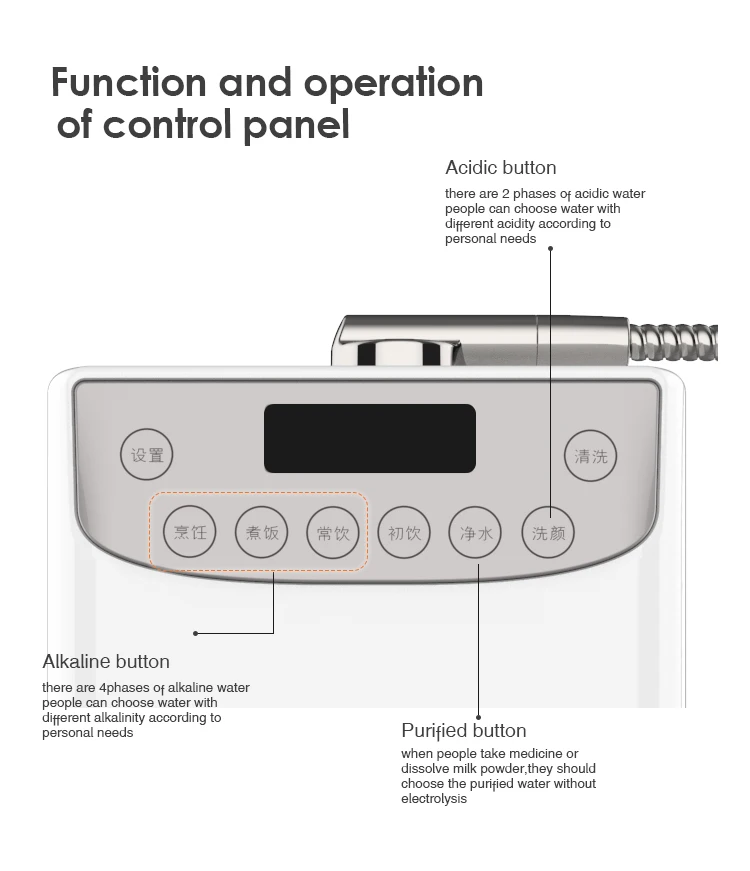 Function and operation of control panel

Acidic button

there are 2 phases of acidic water people can choose water with different acidity according to personal needs

设置

清洗

烹饪

煮饭

常饮

初饮

净水

洗颜

Alkaline button

there are 4phases of alkaline water people can choose water with different alkalinity according to personal needs

Purified button

when people take medicine or dissolve milk powder,they should choose the purified water without electrolysis