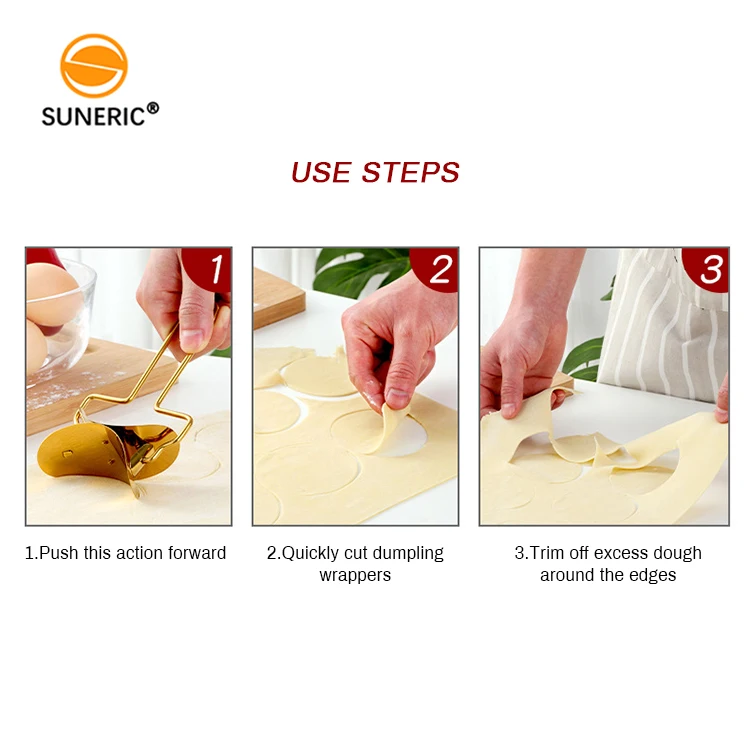 SUNERIC®

USE STEPS

1

2

3

1.Push this action forward

2.Quickly cut dumpling wrappers

3.Trim off excess dough around the edges