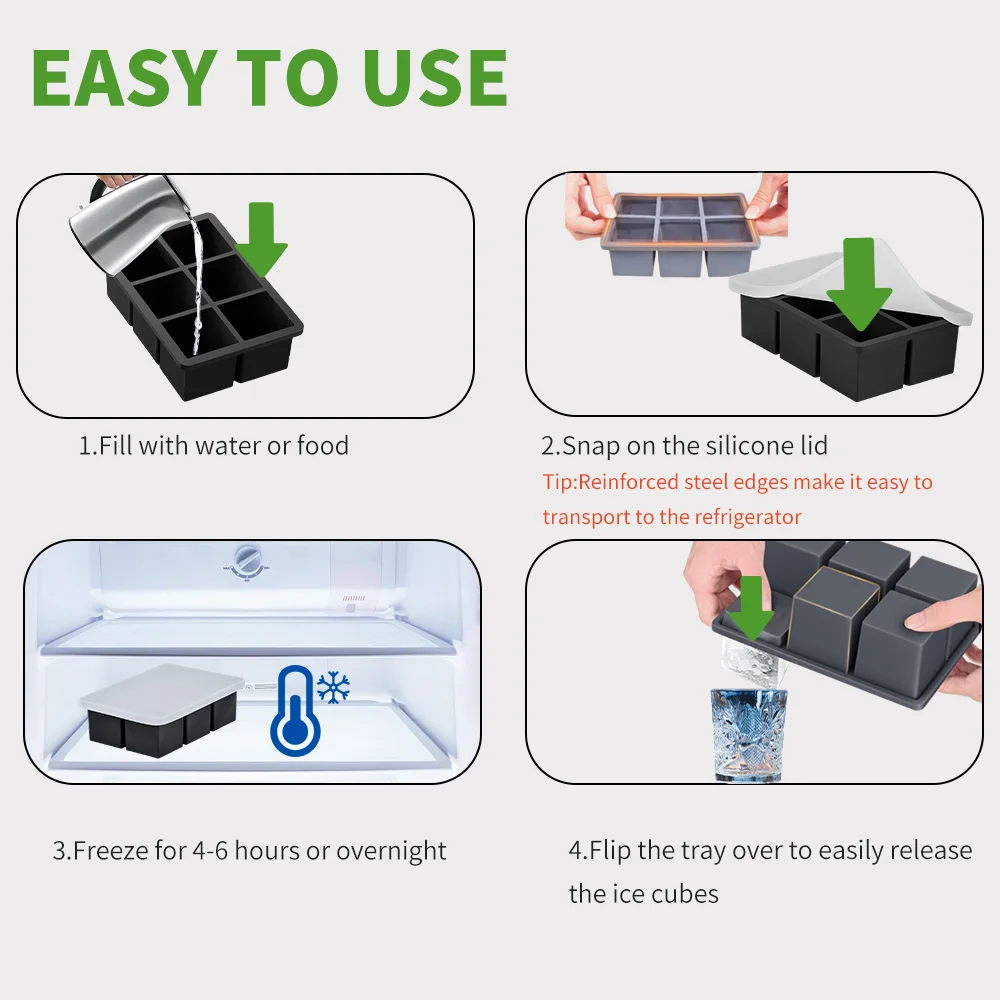 EASY TO USE

1.Fill with water or food

2.Snap on the silicone lid

Tip:Reinforced steel edges make it easy to transport to the refrigerator

3.Freeze for 4-6 hours or overnight

4.Flip the tray over to easily release the ice cubes