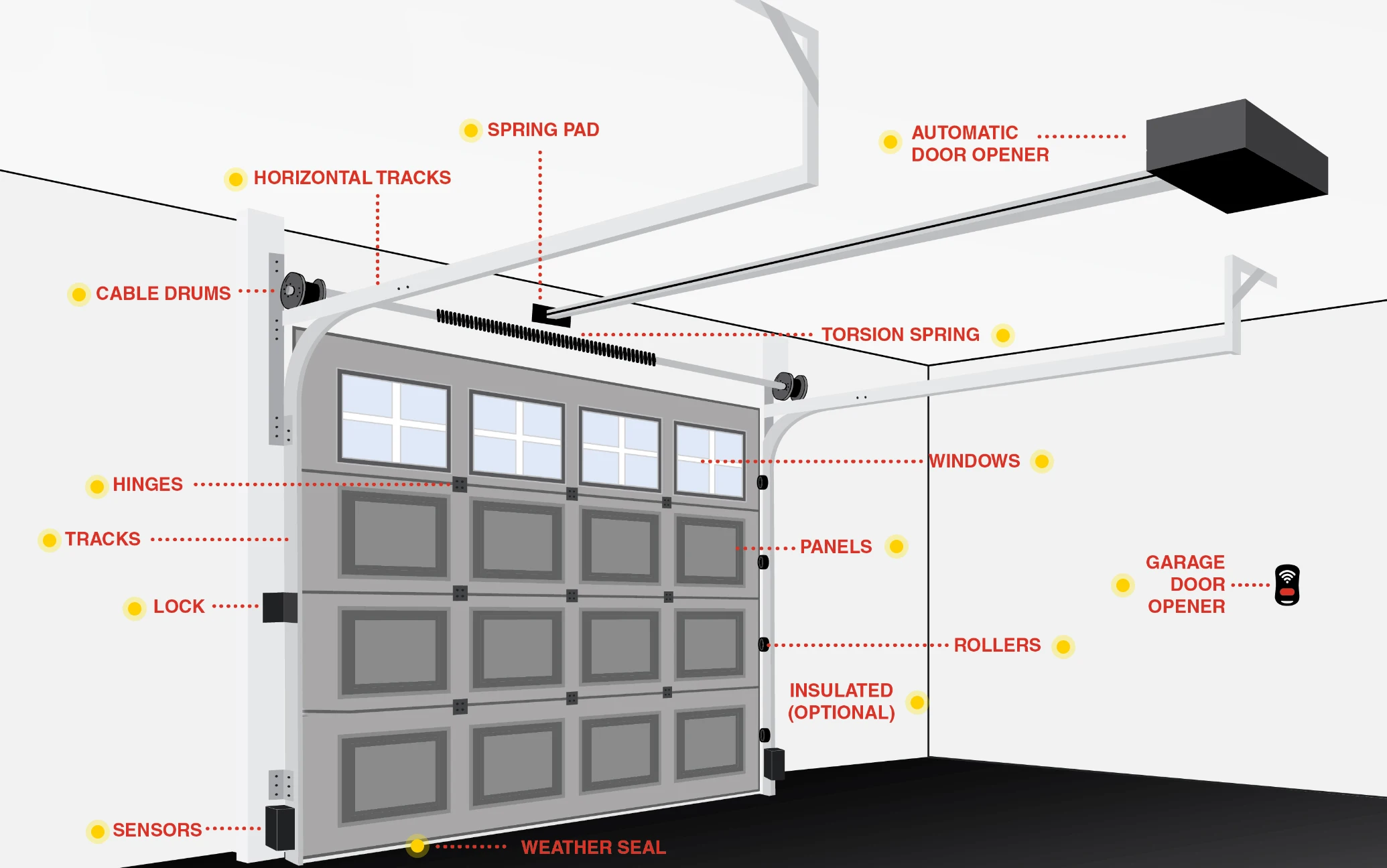 SPRING PAD

AUTOMATIC DOOR OPENER

HORIZONTAL TRACKS

CABLE DRUMS

TORSION SPRING

WINDOWS

HINGES

TRACKS

PANELS

GARAGE DOOR OPENER

LOCK

ROLLERS

INSULATED (OPTIONAL)

SENSORS

WEATHER SEAL