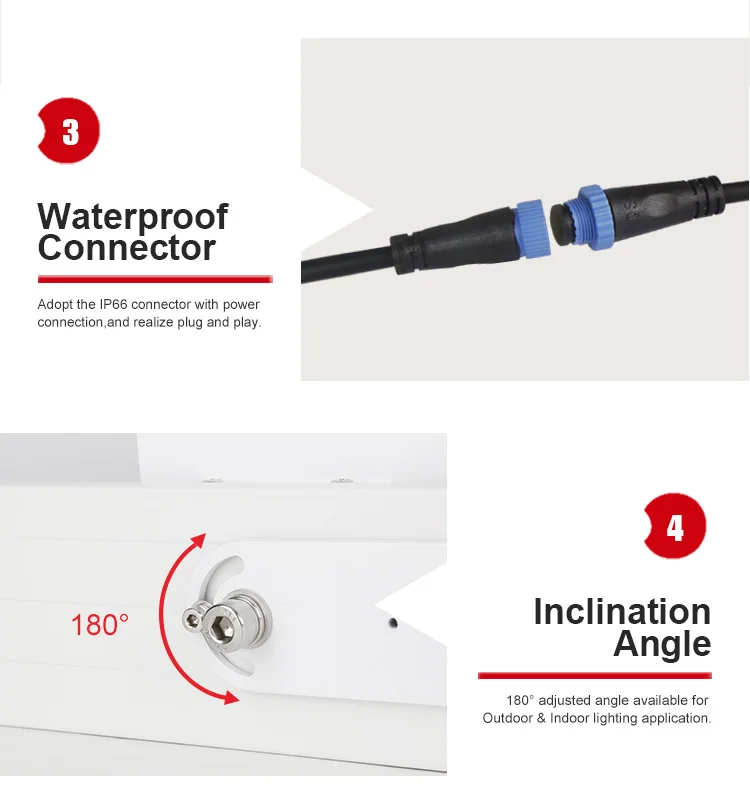 3

Waterproof Connector

Adopt the IP66 connector with power connection,and realize plug and play.

180°

4

Inclination Angle

180° adjusted angle available for Outdoor & Indoor lighting application.