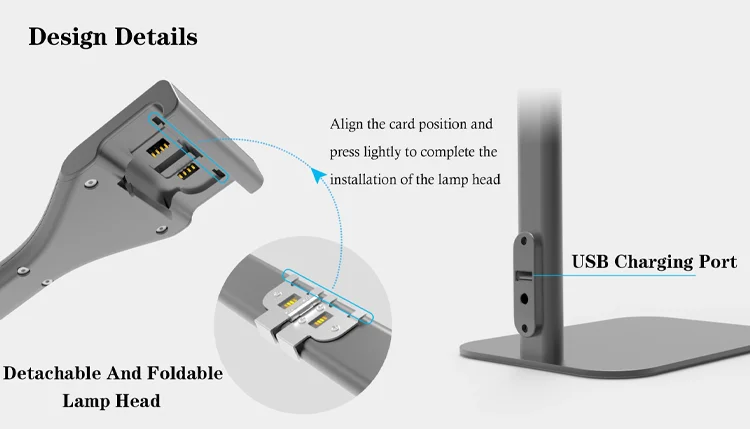 Design Details

Align the card position and press lightly to complete the installation of the lamp head

USB Charging Port

Detachable And Foldable Lamp Head